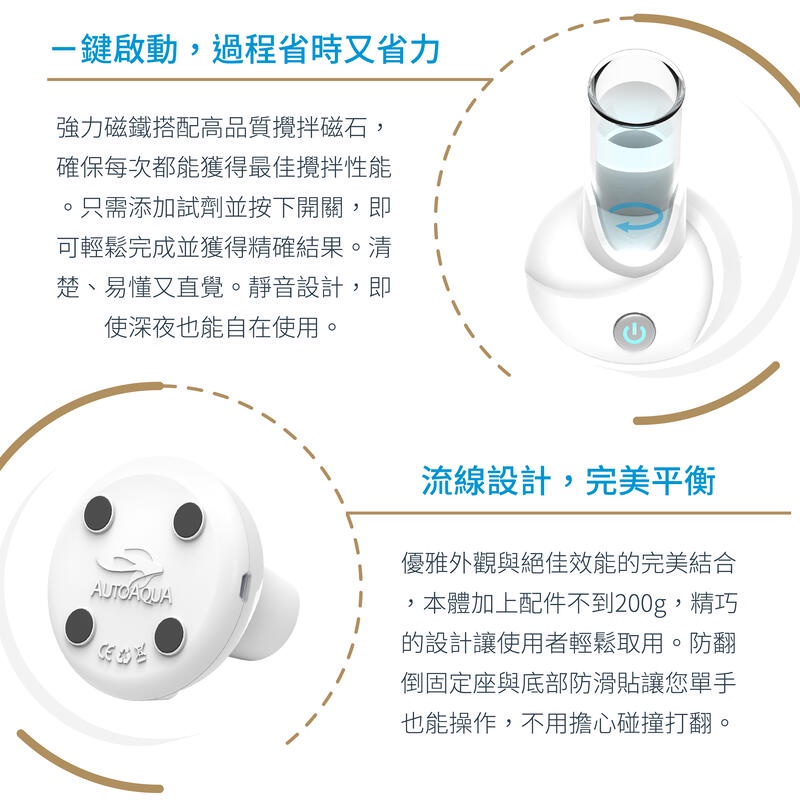 一鍵啟動，過程省時又省力

強力磁鐵搭配高品質攪拌磁石，確保每次都能獲得最佳攪拌性能。只需添加試劑並按下開關，即可輕鬆完成並獲得精確結果。清楚、易懂又直覺。靜音設計，即使深夜也能自在使用。

AUTOAQUA

CE

流線設計，完美平衡

優雅外觀與絕佳效能的完美結合，本體加上配件不到200g，精巧的設計讓使用者輕鬆取用。防翻倒固定座與底部防滑貼讓您單手也能操作，不用擔心碰撞打翻。