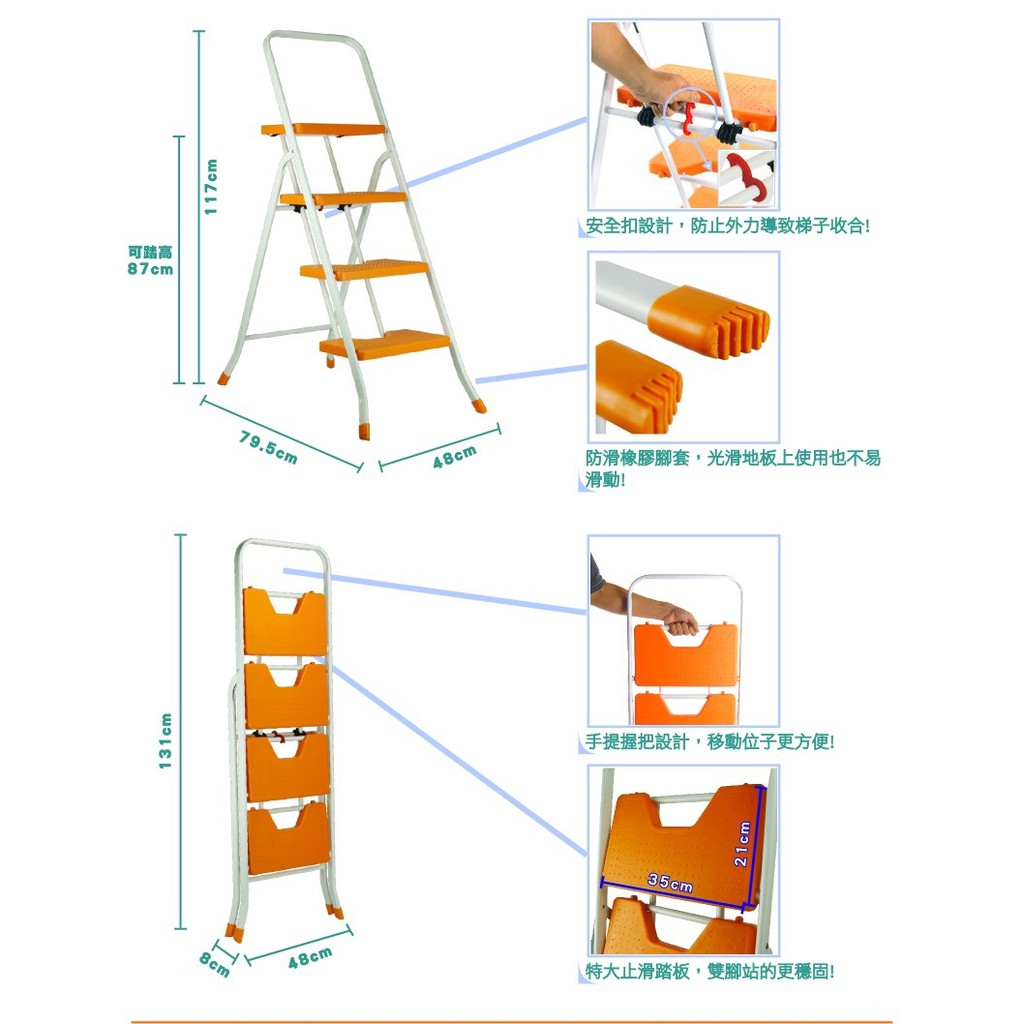 117cm

可踏高
87cm

79.5cm

48cm

安全扣設計，防止外力導致梯子收合!

防滑橡膠腳套，光滑地板上使用也不易滑動!

131cm

8cm

48cm

手提握把設計，移動位子更方便!

35cm

21cm

特大止滑踏板，雙腳站的更穩固!