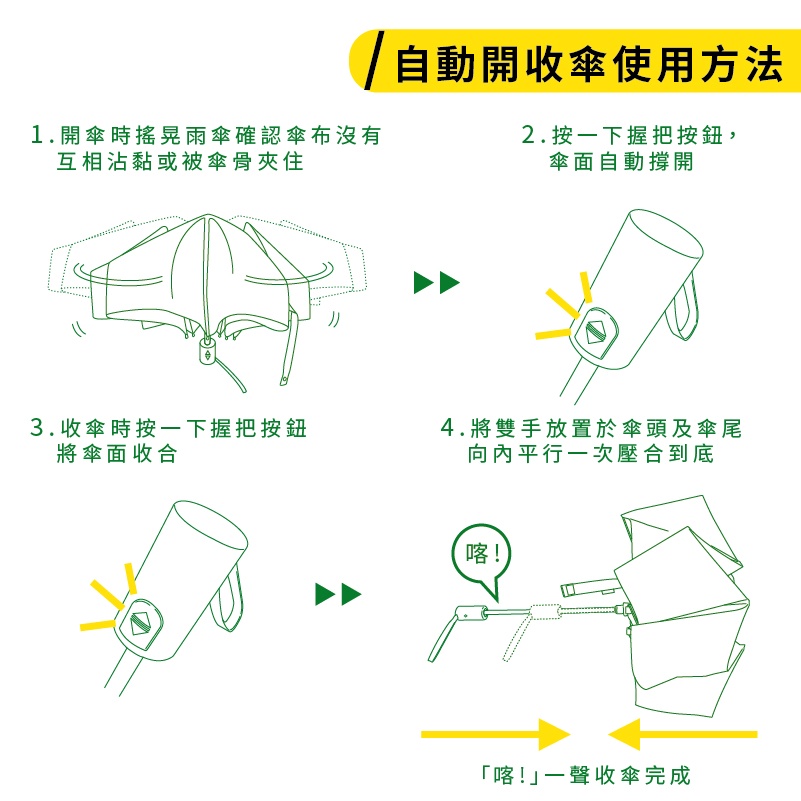 自動開收傘使用方法

1.開傘時搖晃雨傘確認傘布沒有互相沾黏或被傘骨夾住

2.按一下握把按鈕，傘面自動撐開

3.收傘時按一下握把按鈕將傘面收合

4.將雙手放置於傘頭及傘尾向內平行一次壓合到底

喀!

「喀!」一聲收傘完成