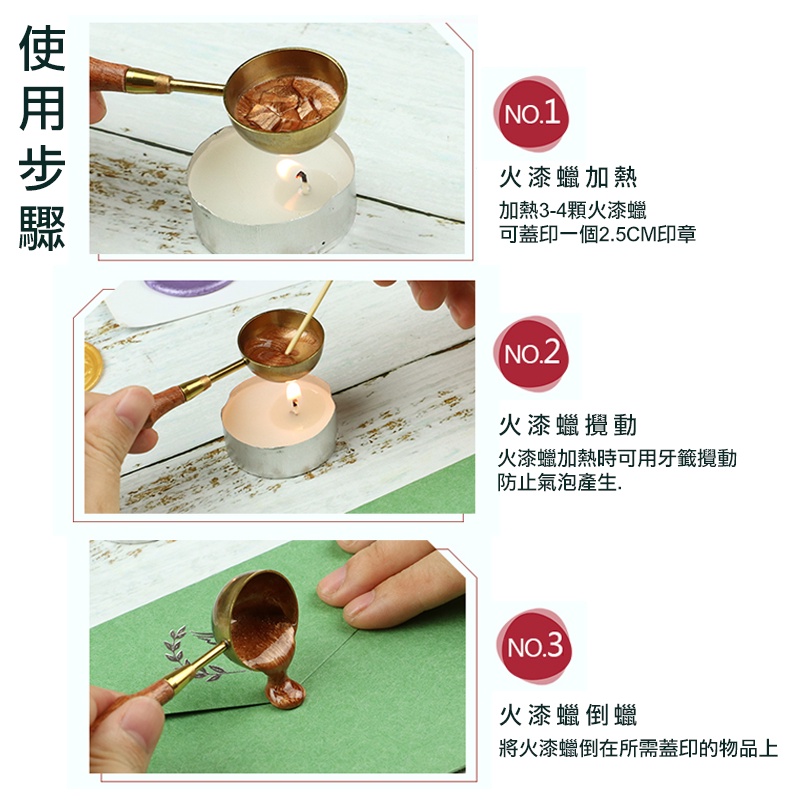 使用步驟

NO.1

火漆蠟加熱

加熱3-4顆火漆蠟
可蓋印一個2.5CM印章

NO.2

火漆蠟攪動

火漆蠟加熱時可用牙籤攪動
防止氣泡產生.

NO.3

火漆蠟倒蠟

將火漆蠟倒在所需蓋印的物品上