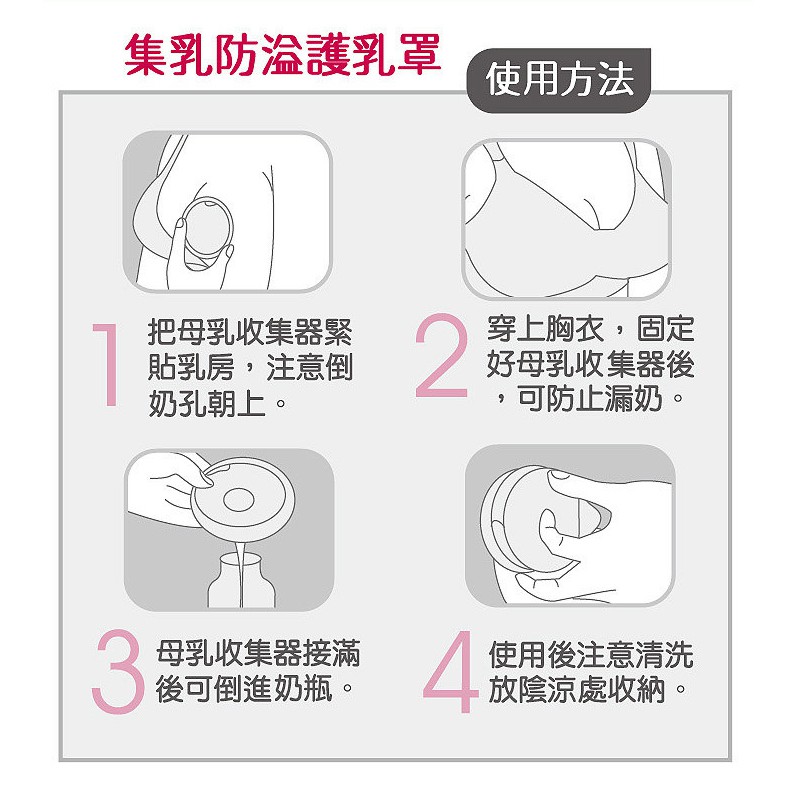 集乳防溢護乳罩

使用方法

1 把母乳收集器緊貼乳房，注意倒奶孔朝上。

2 穿上胸衣，固定好母乳收集器後，可防止漏奶。

3 母乳收集器接滿後可倒進奶瓶。

4 使用後注意清洗放陰涼處收納。