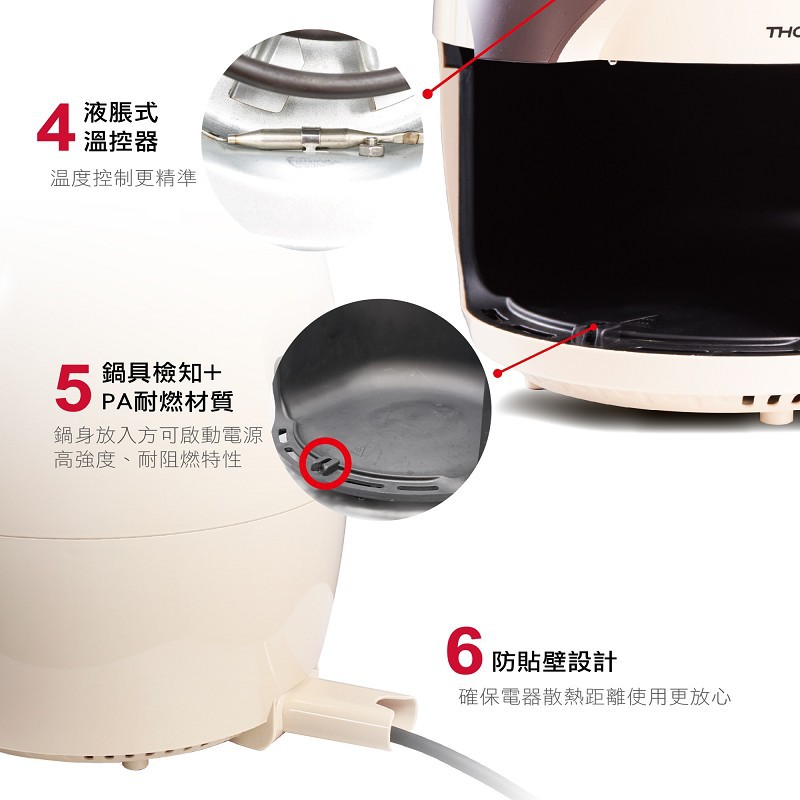 THO

4 液脹式
溫控器

溫度控制更精準

5 鍋具檢知+
PA耐燃材質

鍋身放入方可啟動電源
高強度、耐阻燃特性

6 防貼壁設計

確保電器散熱距離使用更放心