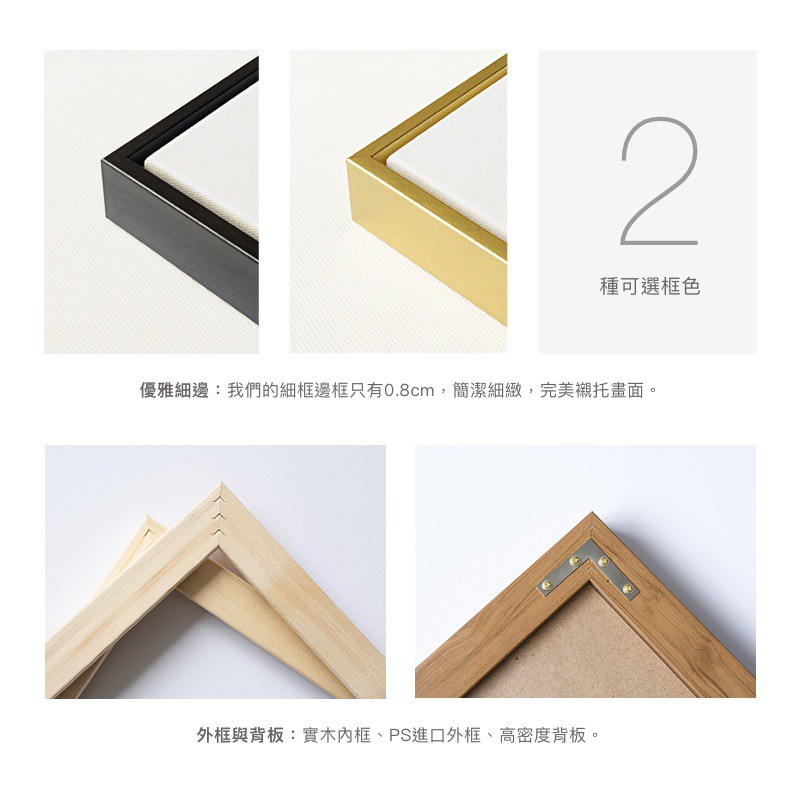 2
種可選框色

優雅細邊：我們的細框邊框只有0.8cm，簡潔細緻，完美襯托畫面。

外框與背板：實木內框、PS進口外框、高密度背板。