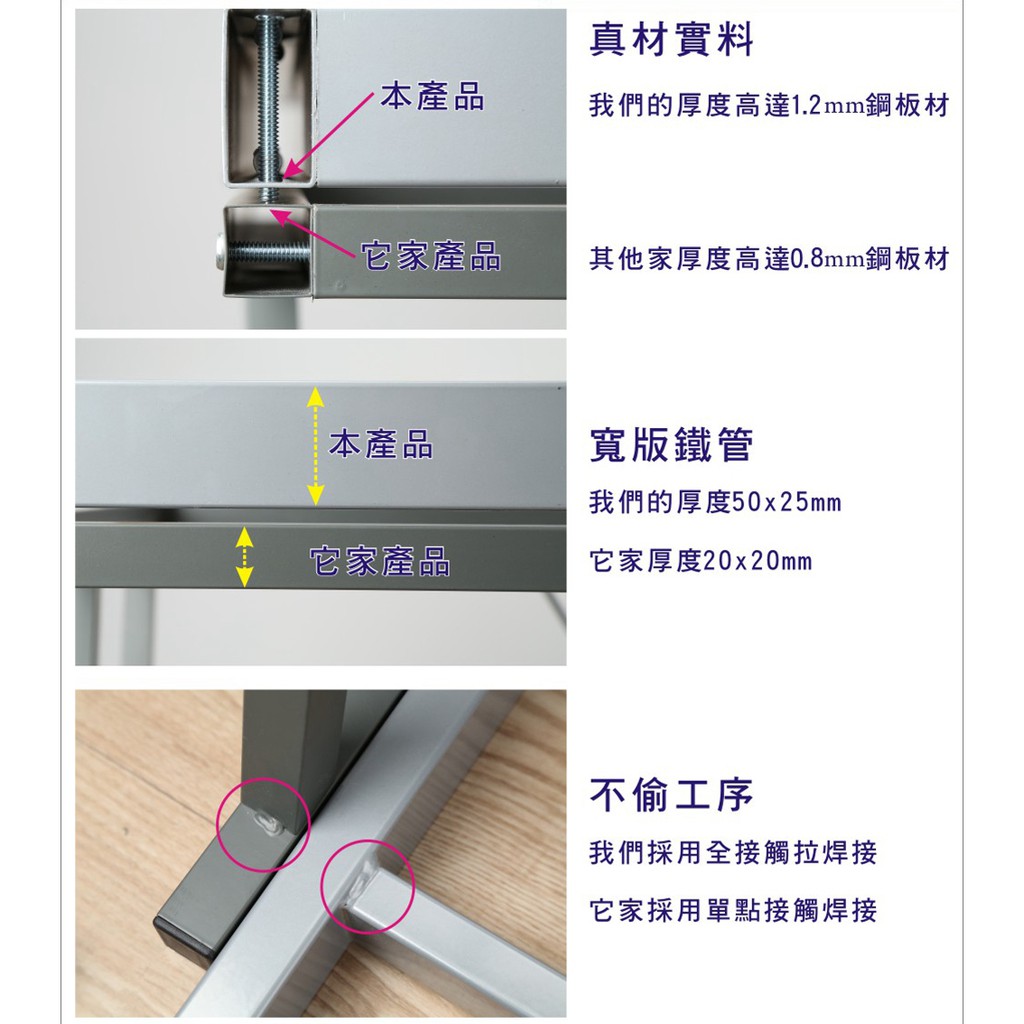 本產品

它家產品

真材實料

我們的厚度高達1.2mm鋼板材

其他家厚度高達0.8mm鋼板材

本產品

它家產品

寬版鐵管

我們的厚度50x25mm

它家厚度20x20mm

不偷工序

我們採用全接觸拉焊接

它家採用單點接觸焊接