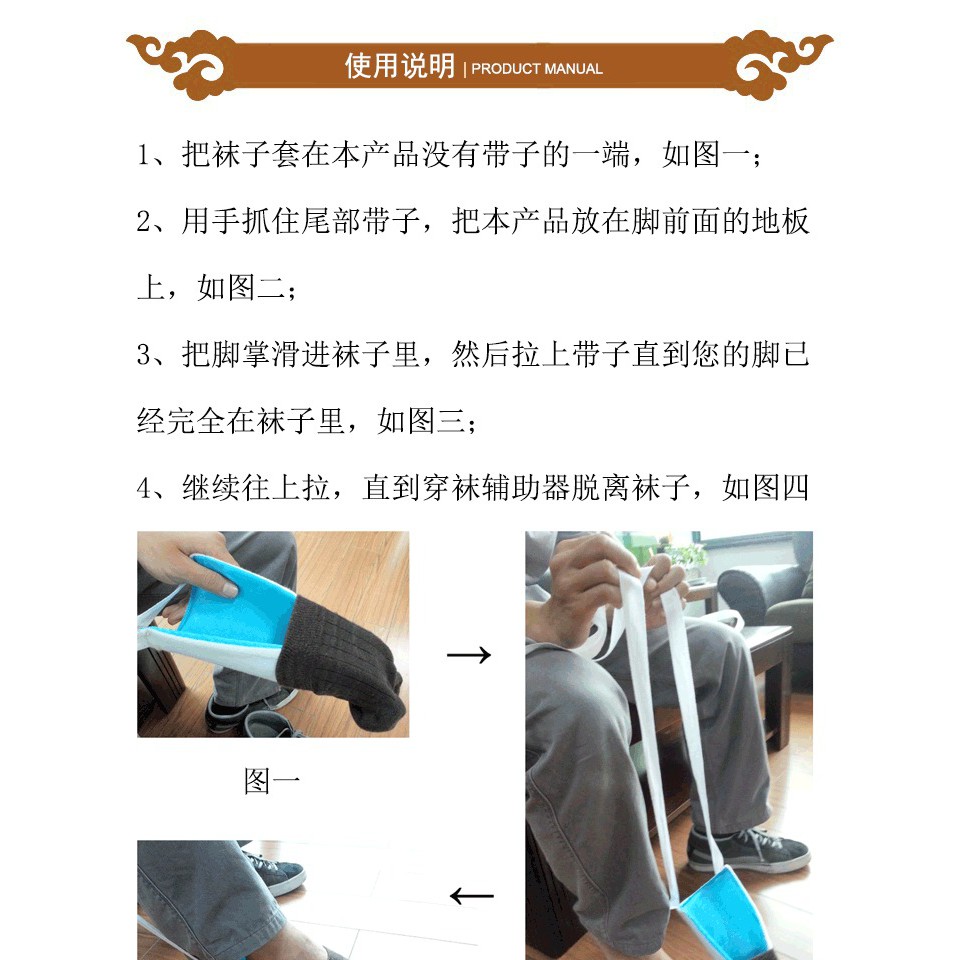 使用说明 | PRODUCT MANUAL

1、把袜子套在本产品没有带子的一端，如图一；

2、用手抓住尾部带子，把本产品放在脚前面的地板上，如图二；

3、把脚掌滑进袜子里，然后拉上带子直到您的脚已经完全在袜子里，如图三；

4、继续往上拉，直到穿袜辅助器脱离袜子，如图四

→

图一

←