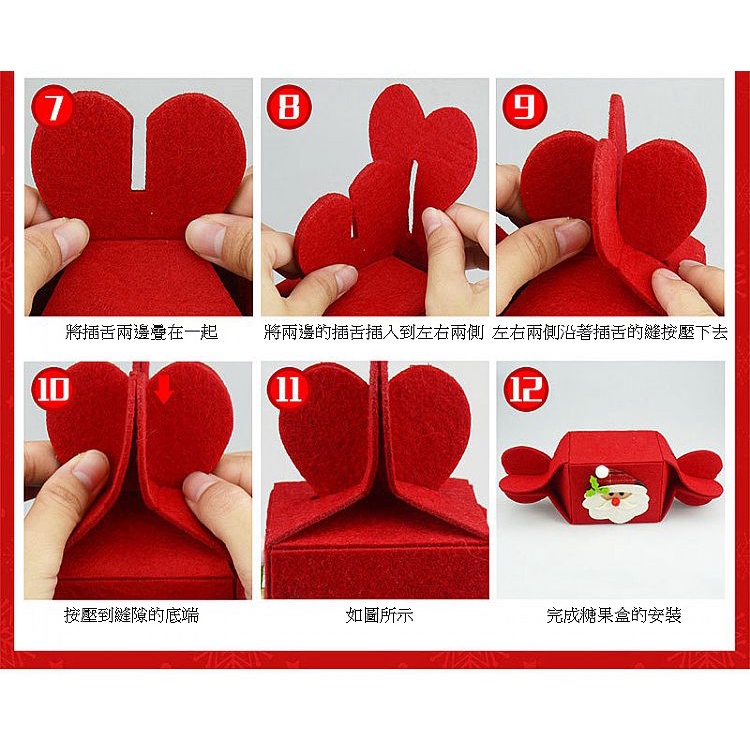 7

將插舌兩邊疊在一起

8

將兩邊的插舌插入到左右兩側

9

左右兩側沿著插舌的縫按壓下去

10

按壓到縫隙的底端

11

如圖所示

12

完成糖果盒的安裝