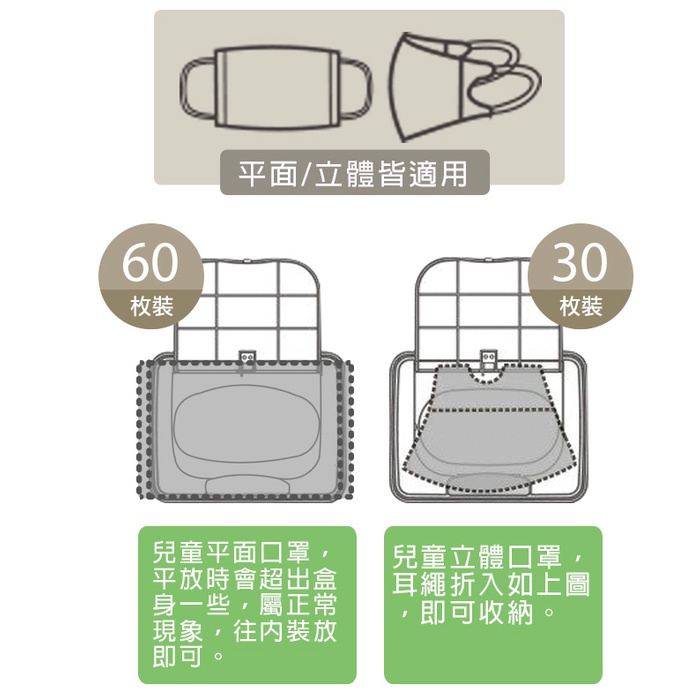 平面/立體皆適用

60
枚裝

30
枚裝

兒童平面口罩，平放時會超出盒身一些，屬正常現象，往內裝放即可。

兒童立體口罩，耳繩折入如上圖，即可收納。