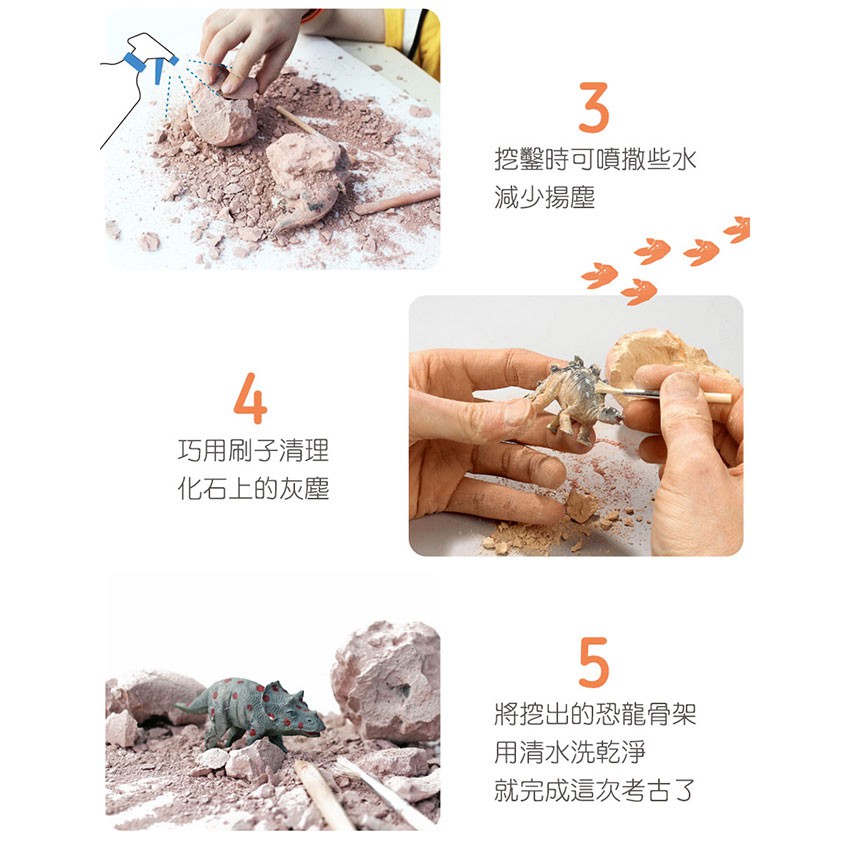 3
挖鑿時可噴撒些水
減少揚塵

4
巧用刷子清理
化石上的灰塵

5
將挖出的恐龍骨架
用清水洗乾淨
就完成這次考古了