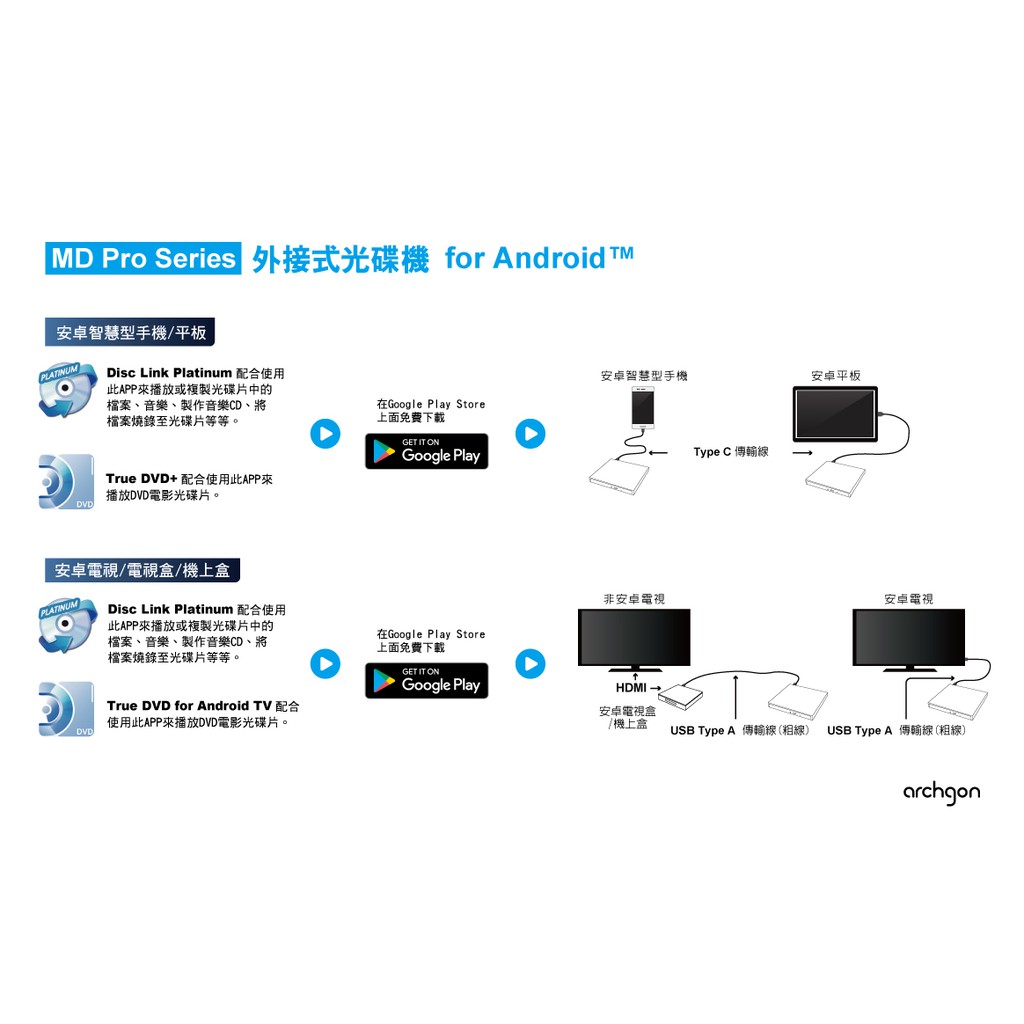 MD Pro Series 外接式光碟機 for Android™

安卓智慧型手機/平板

PLATINUM

Disc Link Platinum 配合使用此APP來播放或複製光碟片中的檔案、音樂、製作音樂CD、將檔案燒錄至光碟片等等。

DVD

True DVD+ 配合使用此APP來播放DVD電影光碟片。

在Google Play Store上面免費下載

GET IT ON Google Play

安卓智慧型手機

安卓平板

Type C 傳輸線

安卓電視/電視盒/機上盒

PLATINUM

Disc Link Platinum 配合使用此APP來播放或複製光碟片中的檔案、音樂、製作音樂CD、將檔案燒錄至光碟片等等。

DVD

True DVD for Android TV 配合使用此APP來播放DVD電影光碟片。

在Google Play Store上面免費下載

GET IT ON Google Play

非安卓電視

安卓電視

HDMI

安卓電視盒/機上盒

USB Type A 傳輸線(粗線)

USB Type A 傳輸線(粗線)

archgon