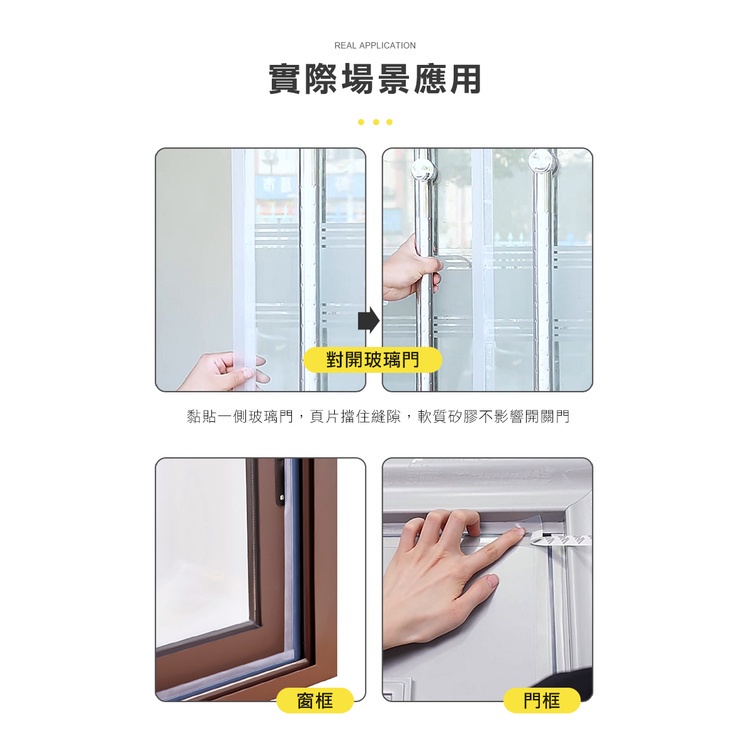 REAL APPLICATION

實際場景應用

對開玻璃門

黏貼一側玻璃門，頁片擋住縫隙，軟質矽膠不影響開關門

窗框

門框