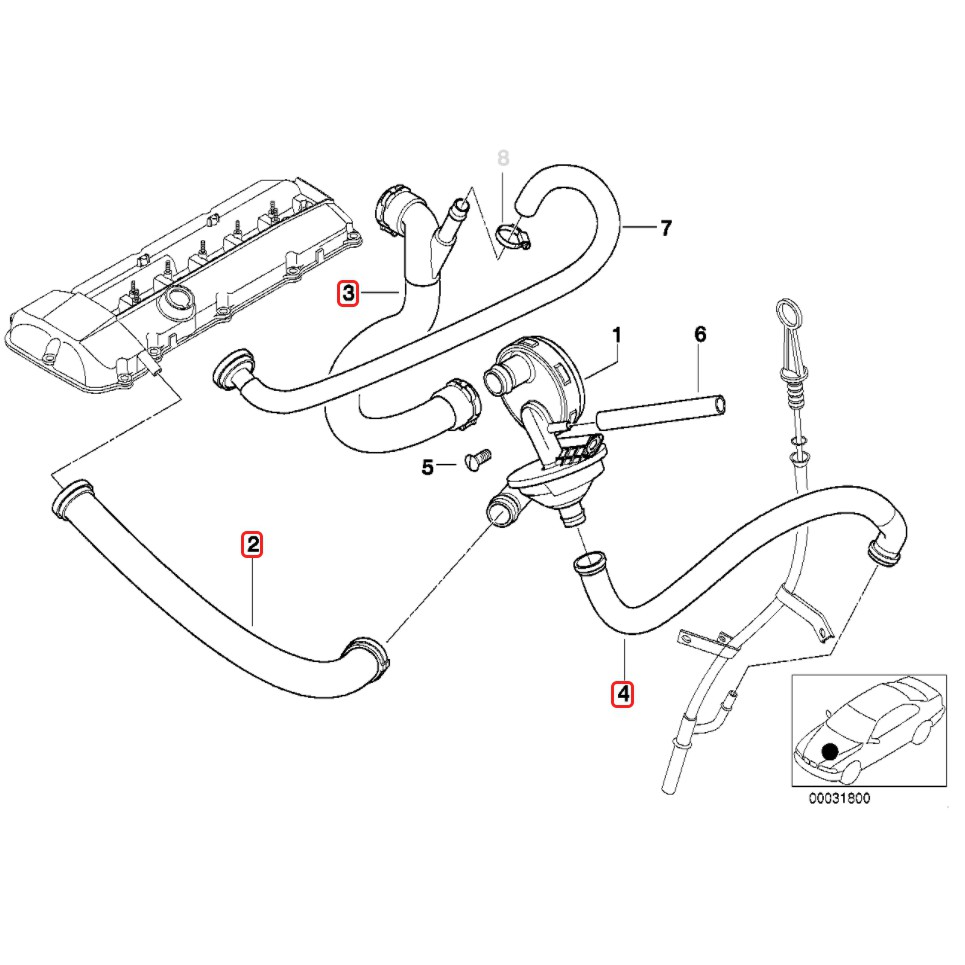 8
7
3
1
6
5
2
4
00031800