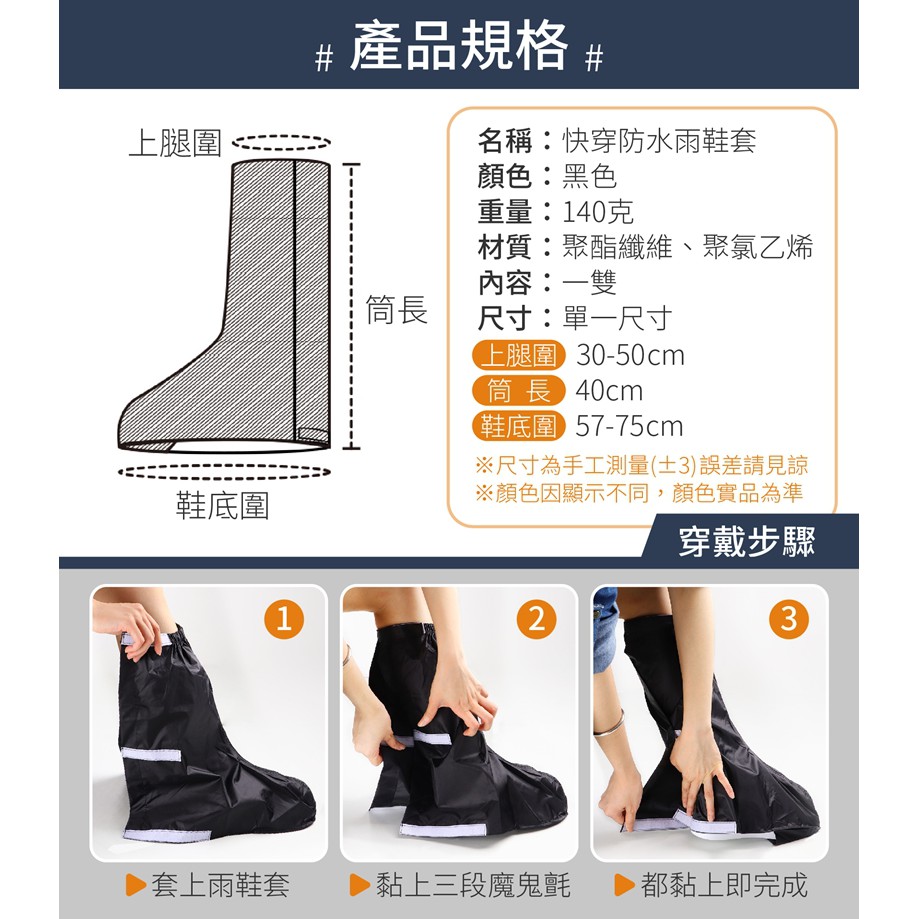 # 產品規格 #

上腿圍

筒長

鞋底圍

名稱：快穿防水雨鞋套
顏色：黑色
重量：140克
材質：聚酯纖維、聚氯乙烯
內容：一雙
尺寸：單一尺寸
上腿圍 30-50cm
筒 長 40cm
鞋底圍 57-75cm
※尺寸為手工測量(±3)誤差請見諒
※顏色因顯示不同，顏色實品為準

穿戴步驟

1
2
3

▶套上雨鞋套
▶黏上三段魔鬼氈
▶都黏上即完成