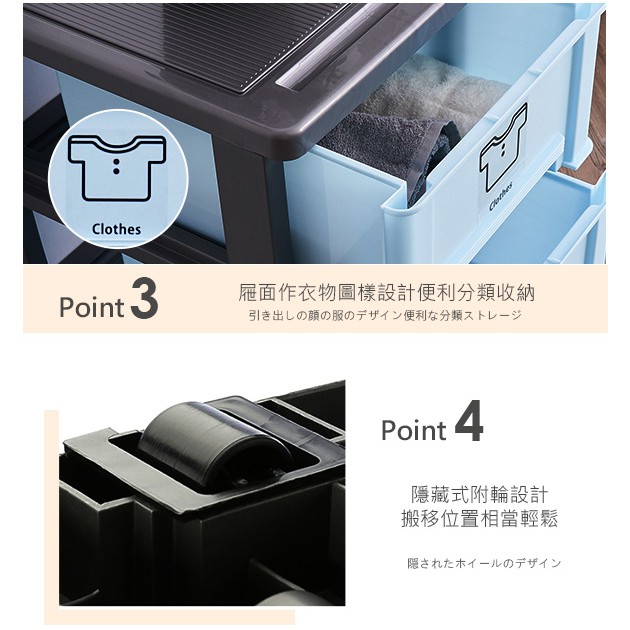 Clothes

Clothes

Point 3

屜面作衣物圖樣設計便利分類收納
引き出しの顔の服のデザイン便利な分類ストレージ

Point 4

隱藏式附輪設計
搬移位置相當輕鬆

隠されたホイールのデザイン