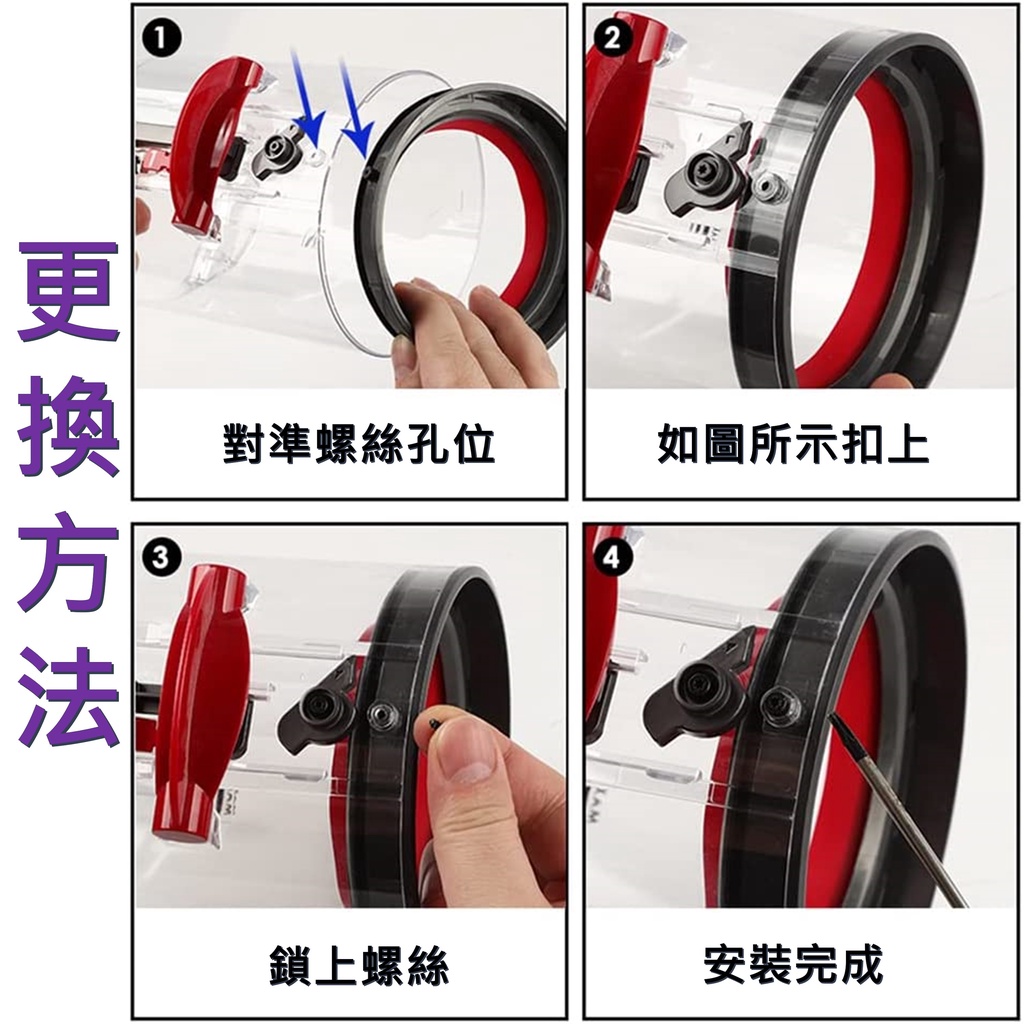 更換方法

1
對準螺絲孔位

2
如圖所示扣上

3
鎖上螺絲

4
安裝完成