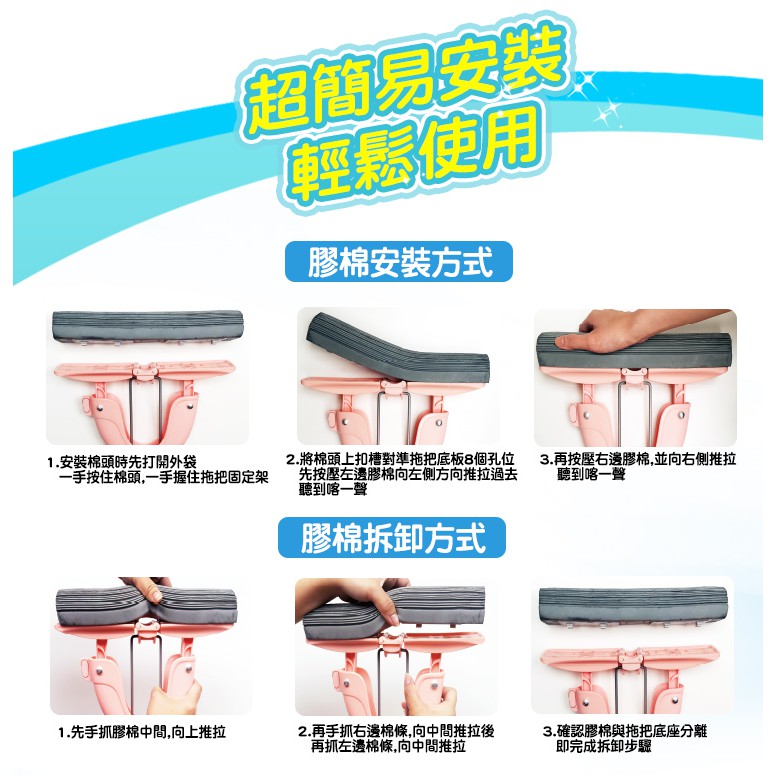 超簡易安裝
輕鬆使用

膠棉安裝方式

1.安裝棉頭時先打開外袋
一手按住棉頭,一手握住拖把固定架

2.將棉頭上扣槽對準拖把底板8個孔位
先按壓左邊膠棉向左側方向推拉過去
聽到喀一聲

3.再按壓右邊膠棉,並向右側推拉
聽到喀一聲

膠棉拆卸方式

1.先手抓膠棉中間,向上推拉

2.再手抓右邊棉條,向中間推拉後
再抓左邊棉條,向中間推拉

3.確認膠棉與拖把底座分離
即完成拆卸步驟