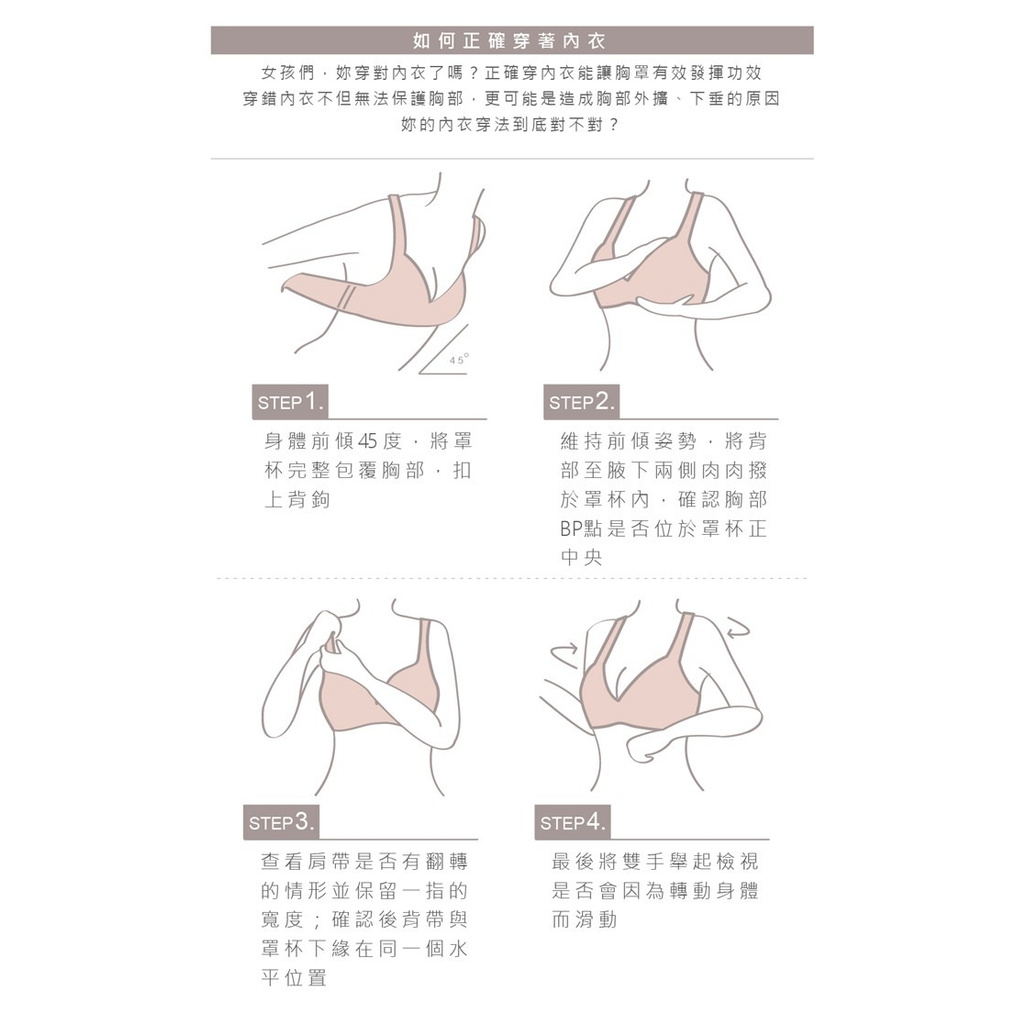 如何正確穿著內衣

女孩們，妳穿對內衣了嗎？正確穿內衣能讓胸罩有效發揮功效
穿錯內衣不但無法保護胸部，更可能是造成胸部外擴、下垂的原因
妳的內衣穿法到底對不對？

45°

STEP1.

身體前傾45度，將罩杯完整包覆胸部，扣上背鉤

STEP2.

維持前傾姿勢，將背部至腋下兩側肉肉撥於罩杯內，確認胸部BP點是否位於罩杯正中央

STEP3.

查看肩帶是否有翻轉的情形並保留一指的寬度；確認後背帶與罩杯下緣在同一個水平位置

STEP4.

最後將雙手舉起檢視是否會因為轉動身體而滑動