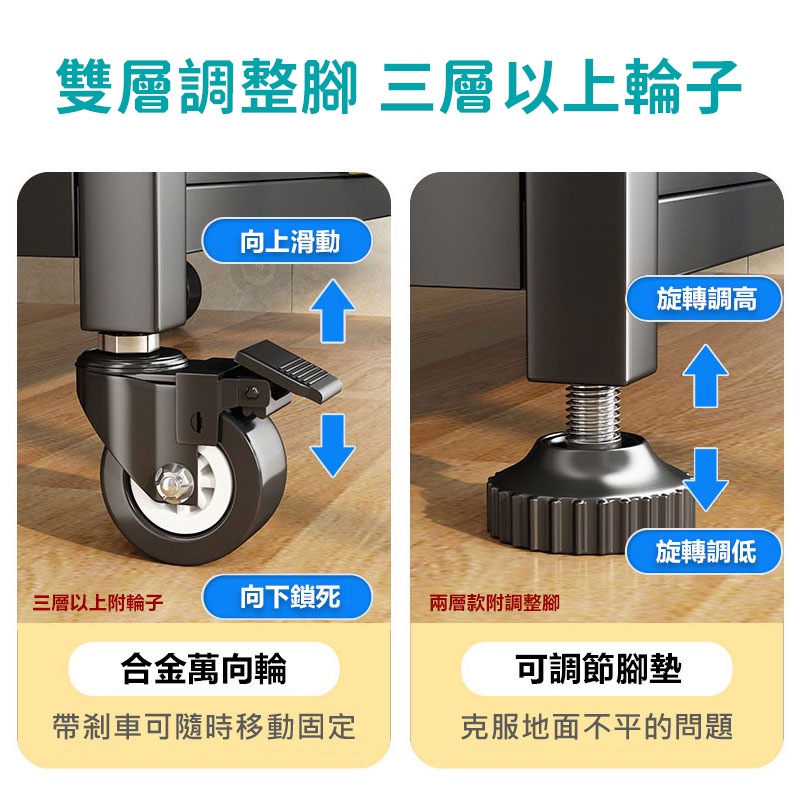 雙層調整腳 三層以上輪子

向上滑動

向下鎖死

三層以上附輪子

合金萬向輪

帶剎車可隨時移動固定

旋轉調高

旋轉調低

兩層款附調整腳

可調節腳墊

克服地面不平的問題