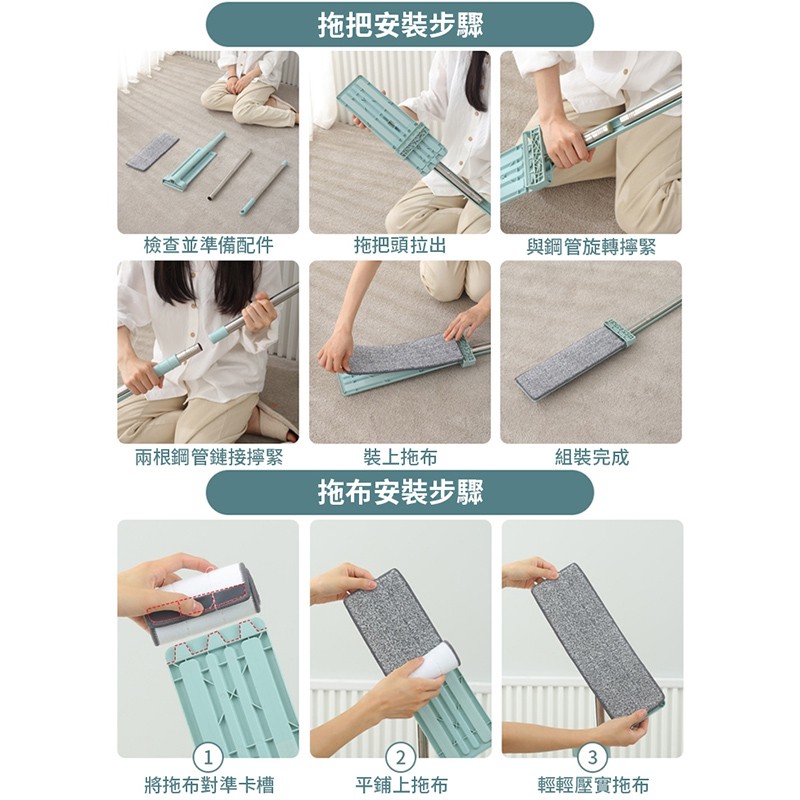 拖把安裝步驟

檢查並準備配件

拖把頭拉出

與鋼管旋轉擰緊

兩根鋼管鏈接擰緊

裝上拖布

組裝完成

拖布安裝步驟

1
將拖布對準卡槽

2
平鋪上拖布

3
輕輕壓實拖布