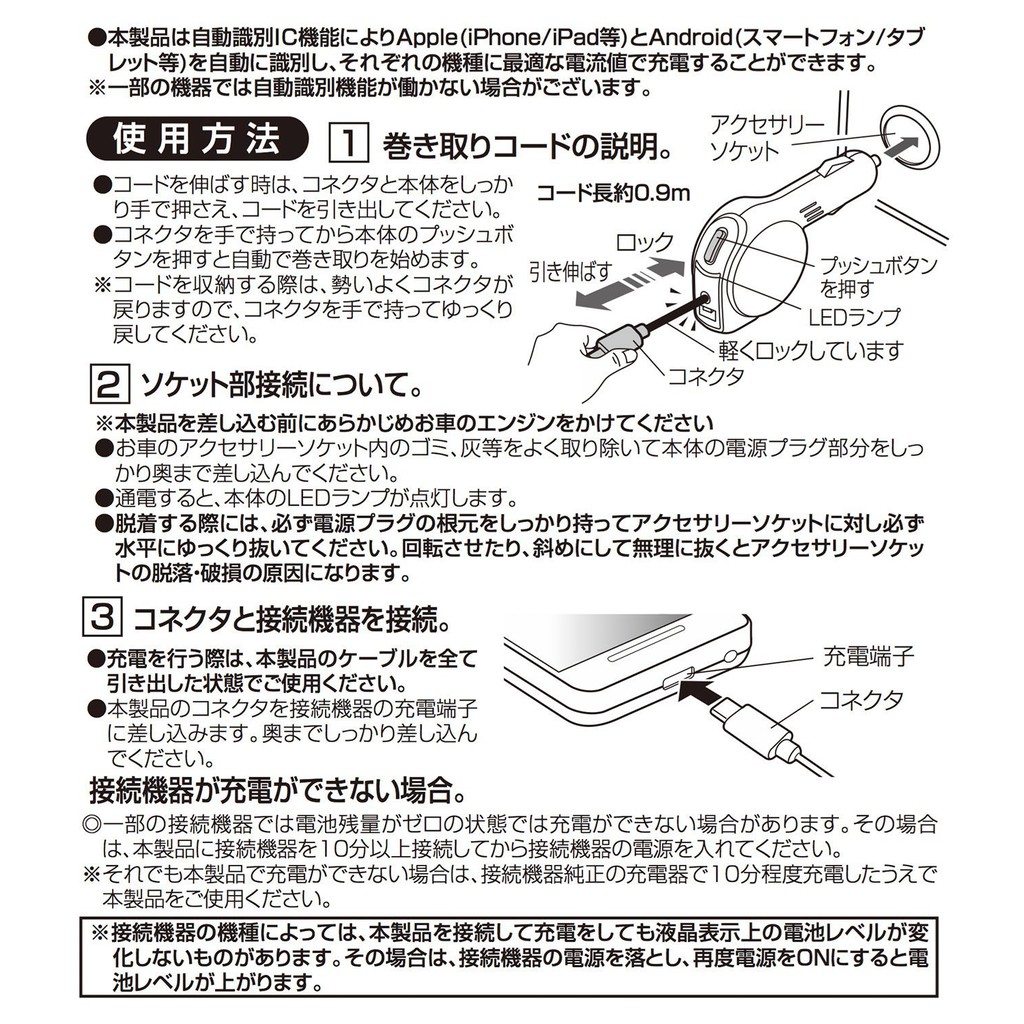 ●本製品は自動識別IC機能によりApple(iPhone/iPad等)とAndroid(スマートフォン/タブレット等)を自動に識別し、それぞれの機種に最適な電流値で充電することができます。
※一部の機器では自動識別機能が働かない場合がございます。

使用方法

1 巻き取りコードの説明。

●コードを伸ばす時は、コネクタと本体をしっかり手で押さえ、コードを引き出してください。
●コネクタを手で持ってから本体のプッシュボタンを押すと自動で巻き取りを始めます。
※コードを収納する際は、勢いよくコネクタが戻りますので、コネクタを手で持ってゆっくり戻してください。

アクセサリーソケット
コード長約0.9m
ロック
引き伸ばす
プッシュボタンを押す
LEDランプ
軽くロックしています
コネクタ

2 ソケット部接続について。

※本製品を差し込む前にあらかじめお車のエンジンをかけてください
●お車のアクセサリーソケット内のゴミ、灰等をよく取り除いて本体の電源プラグ部分をしっかり奥まで差し込んでください。
●通電すると、本体のLEDランプが点灯します。
●脱着する際には、必ず電源プラグの根元をしっかり持ってアクセサリーソケットに対し必ず水平にゆっくり抜いてください。回転させたり、斜めにして無理に抜くとアクセサリーソケットの脱落・破損の原因になります。

3 コネクタと接続機器を接続。

●充電を行う際は、本製品のケーブルを全て引き出した状態でご使用ください。
●本製品のコネクタを接続機器の充電端子に差し込みます。奥までしっかり差し込んでください。

充電端子
コネクタ

接続機器が充電ができない場合。
◎一部の接続機器では電池残量がゼロの状態では充電ができない場合があります。その場合は、本製品に接続機器を10分以上接続してから接続機器の電源を入れてください。
※それでも本製品で充電ができない場合は、接続機器純正の充電器で10分程度充電したうえで本製品をご使用ください。

※接続機器の機種によっては、本製品を接続して充電をしても液晶表示上の電池レベルが変化しないものがあります。その場合は、接続機器の電源を落とし、再度電源をONにすると電池レベルが上がります。