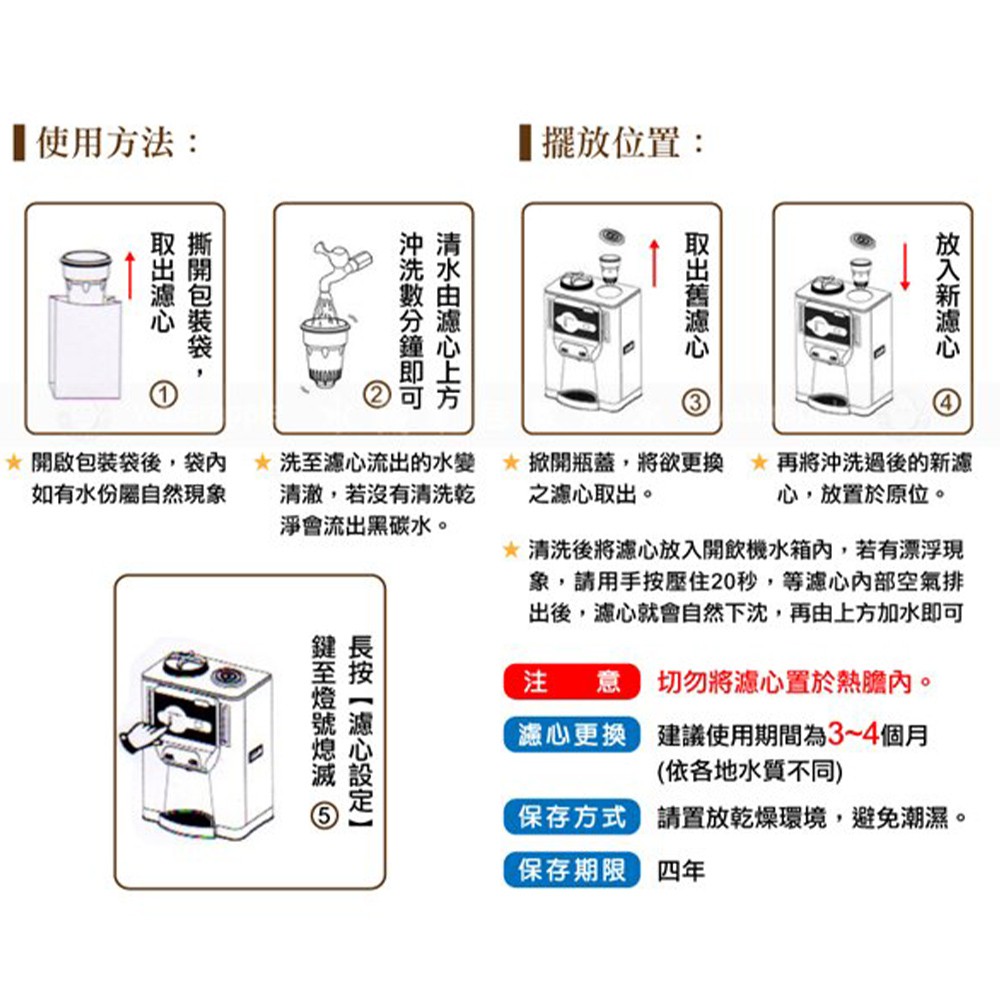 使用方法：

撕開包裝袋，取出濾心
①

★ 開啟包裝袋後，袋內如有水份屬自然現象

清水由濾心上方沖洗數分鐘即可
②

★ 洗至濾心流出的水變清澈，若沒有清洗乾淨會流出黑碳水。

長按【濾心設定】鍵至燈號熄滅
⑤

擺放位置：

取出舊濾心
③

★ 掀開瓶蓋，將欲更換之濾心取出。

放入新濾心
④

★ 再將沖洗過後的新濾心，放置於原位。

★ 清洗後將濾心放入開飲機水箱內，若有漂浮現象，請用手按壓住20秒，等濾心內部空氣排出後，濾心就會自然下沈，再由上方加水即可

注　意　切勿將濾心置於熱膽內。

濾心更換　建議使用期間為3~4個月(依各地水質不同)

保存方式　請置放乾燥環境，避免潮濕。

保存期限　四年