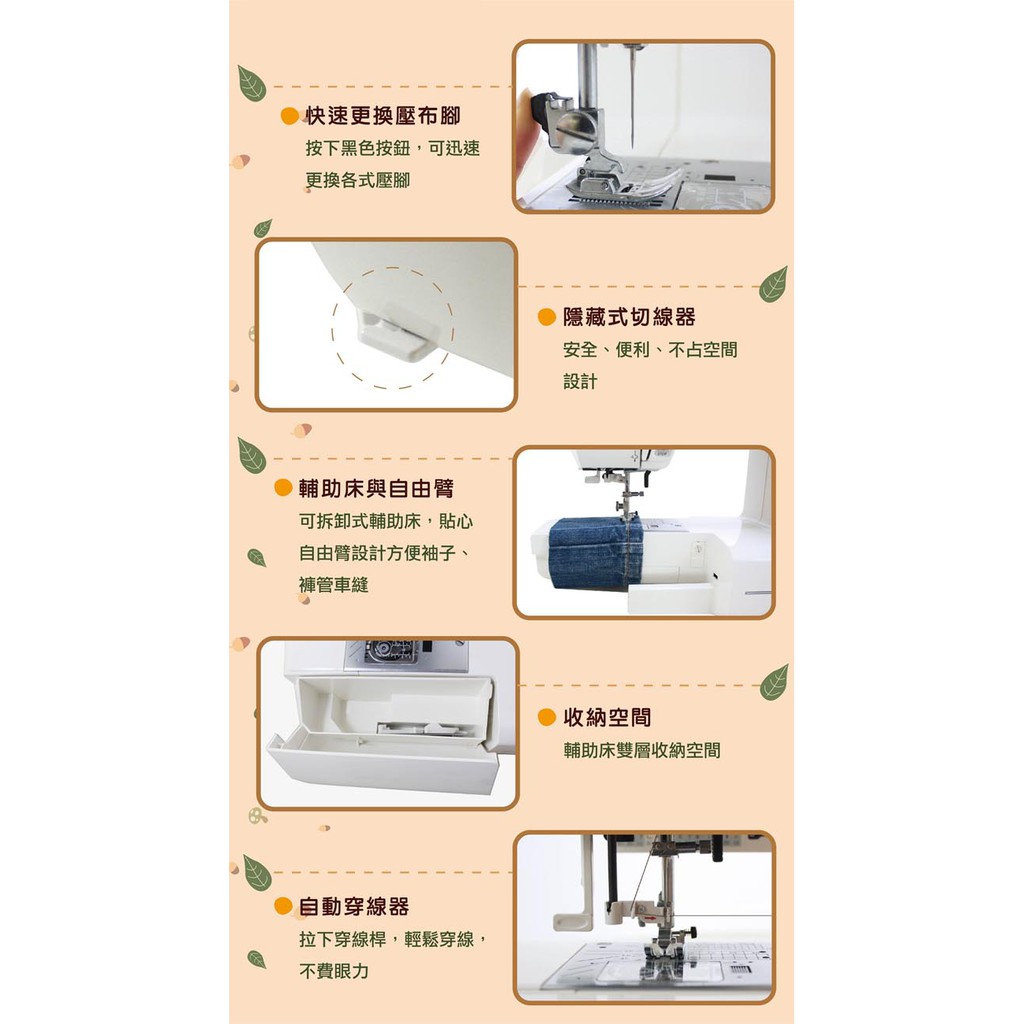 快速更換壓布腳
按下黑色按鈕，可迅速更換各式壓腳

隱藏式切線器
安全、便利、不占空間設計

輔助床與自由臂
可拆卸式輔助床，貼心自由臂設計方便袖子、褲管車縫

收納空間
輔助床雙層收納空間

自動穿線器
拉下穿線桿，輕鬆穿線，不費眼力