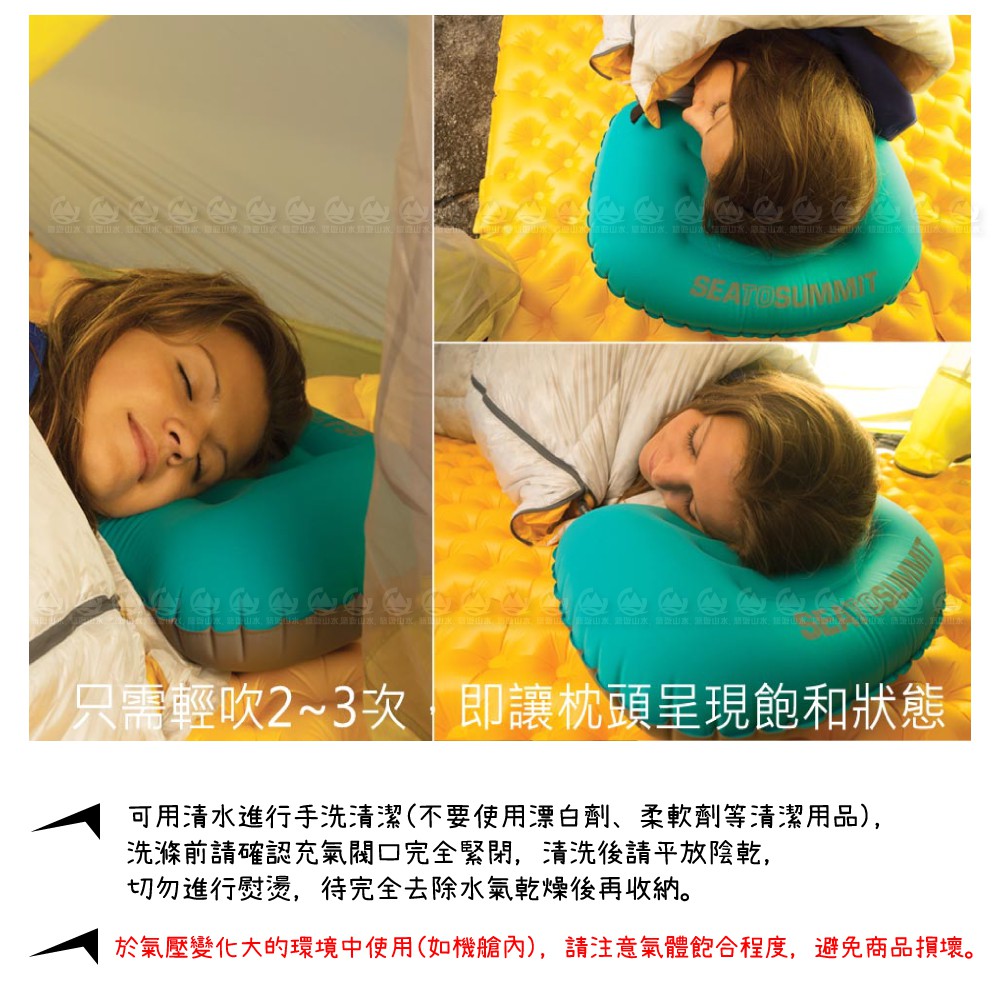 SEATOSUMMIT

SEATOSUMMIT

只需輕吹2~3次，即讓枕頭呈現飽和狀態

可用清水進行手洗清潔(不要使用漂白劑、柔軟劑等清潔用品)，洗滌前請確認充氣閥口完全緊閉，清洗後請平放陰乾，切勿進行熨燙，待完全去除水氣乾燥後再收納。

於氣壓變化大的環境中使用(如機艙內)，請注意氣體飽合程度，避免商品損壞。