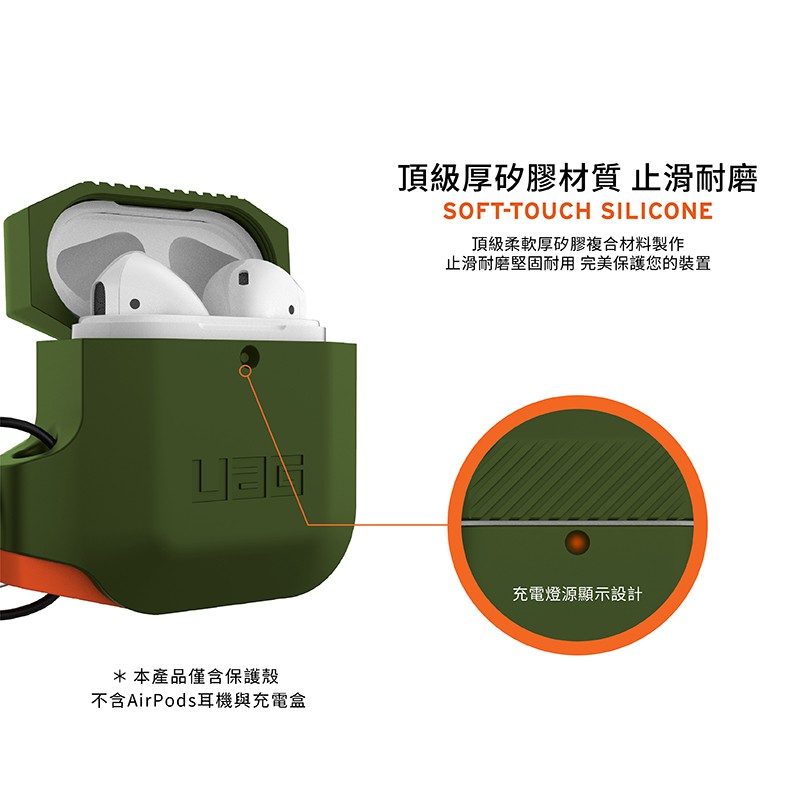 頂級厚矽膠材質 止滑耐磨
SOFT-TOUCH SILICONE

頂級柔軟厚矽膠複合材料製作
止滑耐磨堅固耐用 完美保護您的裝置

UAG

充電燈源顯示設計

＊ 本產品僅含保護殼
不含AirPods耳機與充電盒