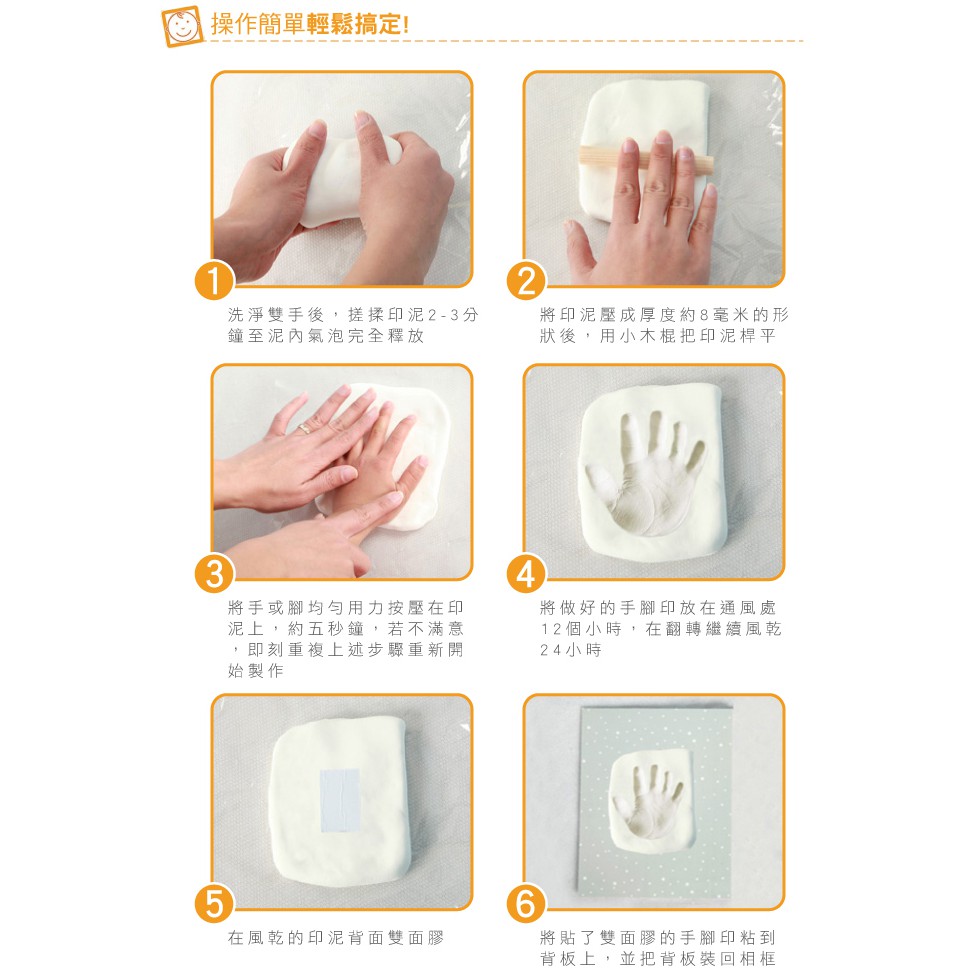 操作簡單輕鬆搞定!

1
洗淨雙手後，搓揉印泥2-3分鐘至泥內氣泡完全釋放

2
將印泥壓成厚度約8毫米的形狀後，用小木棍把印泥桿平

3
將手或腳均勻用力按壓在印泥上，約五秒鐘，若不滿意，即刻重複上述步驟重新開始製作

4
將做好的手腳印放在通風處12個小時，在翻轉繼續風乾24小時

5
在風乾的印泥背面雙面膠

6
將貼了雙面膠的手腳印粘到背板上，並把背板裝回相框