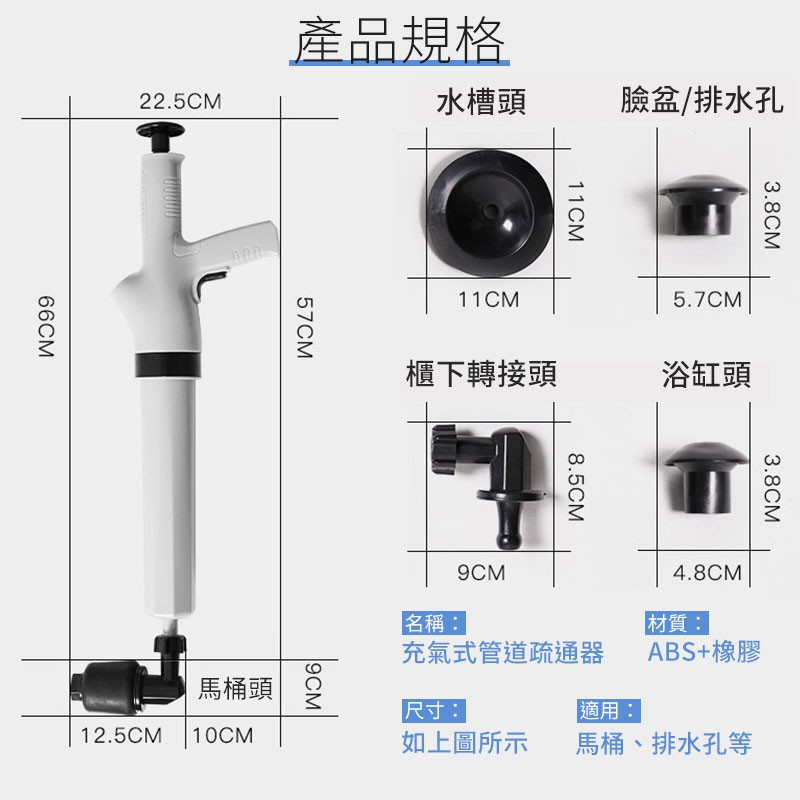 產品規格

22.5CM

66CM

57CM

馬桶頭

9CM

12.5CM 10CM

水槽頭

11CM

11CM

臉盆/排水孔

3.8CM

5.7CM

櫃下轉接頭

8.5CM

9CM

浴缸頭

3.8CM

4.8CM

名稱：
充氣式管道疏通器

材質：
ABS+橡膠

尺寸：
如上圖所示

適用：
馬桶、排水孔等