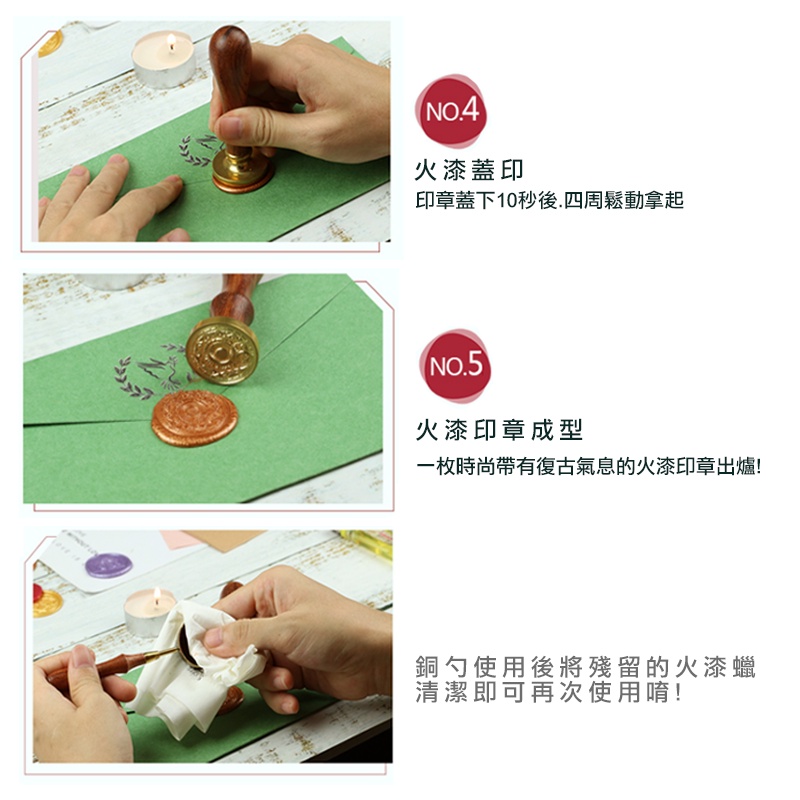 NO.4

火漆蓋印

印章蓋下10秒後.四周鬆動拿起

NO.5

火漆印章成型

一枚時尚帶有復古氣息的火漆印章出爐!

銅勺使用後將殘留的火漆蠟清潔即可再次使用唷!