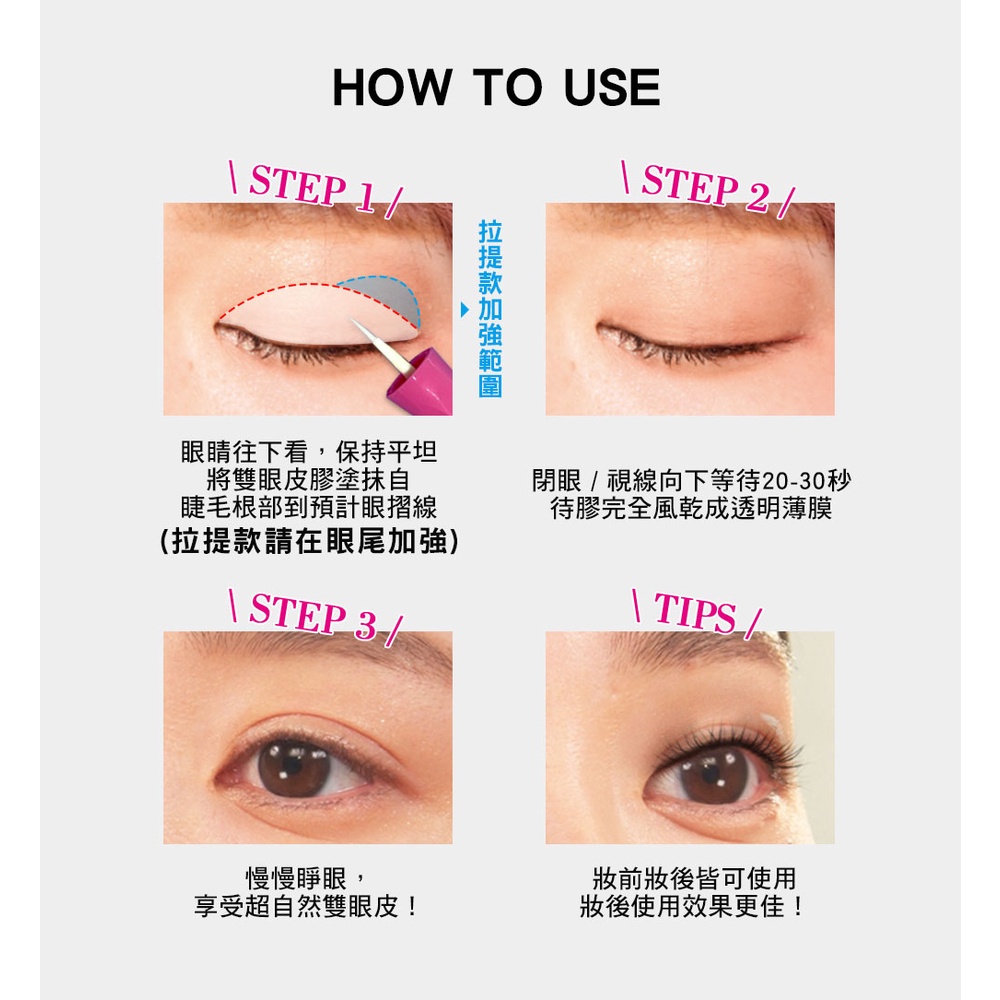 HOW TO USE

\ STEP 1 /

拉提款加強範圍

眼睛往下看，保持平坦
將雙眼皮膠塗抹自
睫毛根部到預計眼摺線
(拉提款請在眼尾加強)

\ STEP 2 /

閉眼 / 視線向下等待20-30秒
待膠完全風乾成透明薄膜

\ STEP 3 /

慢慢睜眼，
享受超自然雙眼皮！

\ TIPS /

妝前妝後皆可使用
妝後使用效果更佳！