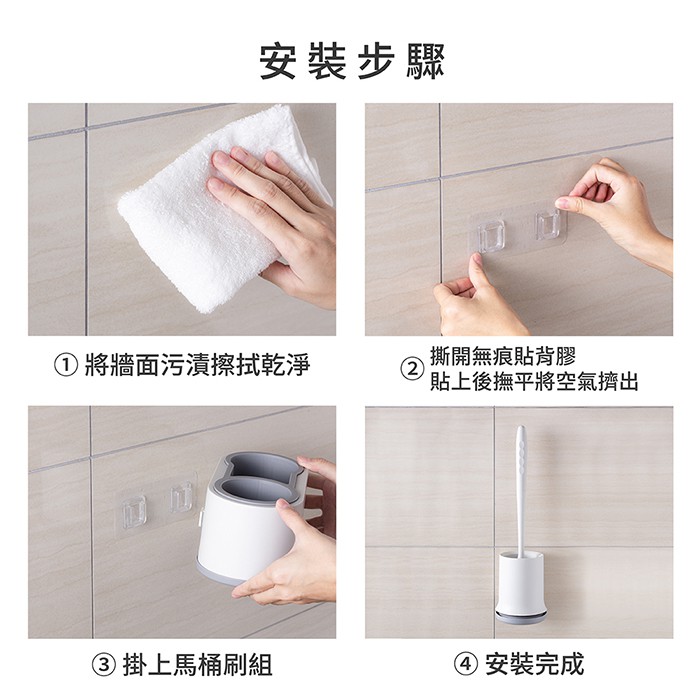 安裝步驟

① 將牆面污漬擦拭乾淨

② 撕開無痕貼背膠
貼上後撫平將空氣擠出

③ 掛上馬桶刷組

④ 安裝完成