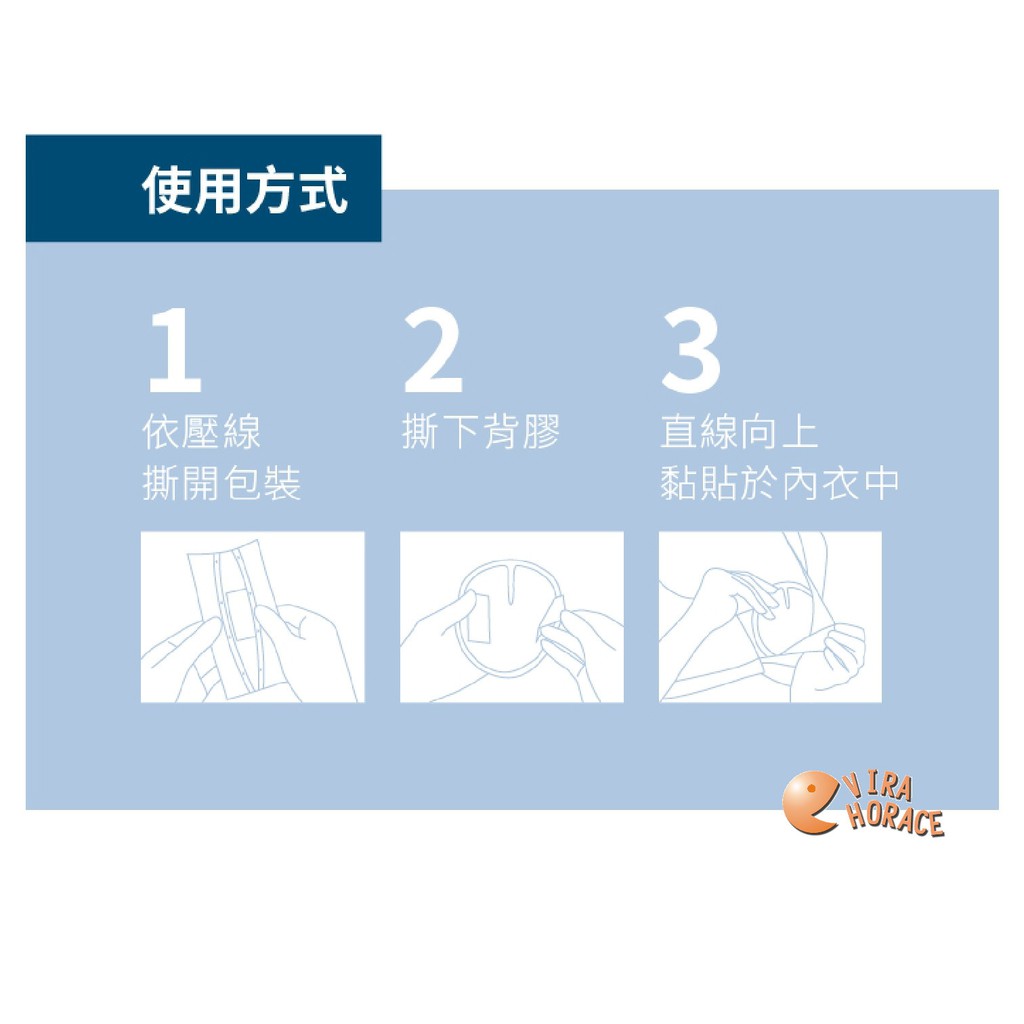 使用方式

1
依壓線
撕開包裝

2
撕下背膠

3
直線向上
黏貼於內衣中

VIRA HORACE