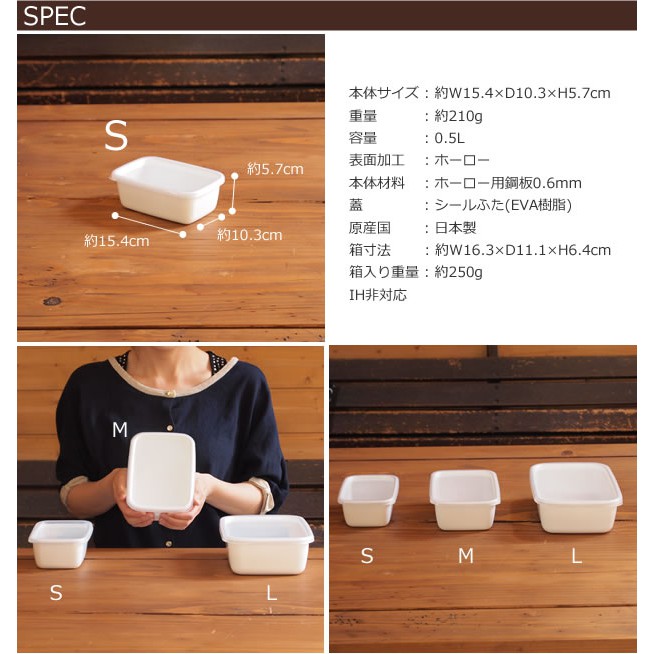 SPEC

S

約5.7cm

約15.4cm

約10.3cm

本体サイズ：約W15.4×D10.3×H5.7cm
重量　：約210g
容量　：0.5L
表面加工　：ホーロー
本体材料　：ホーロー用鋼板0.6mm
蓋　：シールふた(EVA樹脂)
原産国　：日本製
箱寸法　：約W16.3×D11.1×H6.4cm
箱入り重量：約250g
IH非対応

M

S

L

S

M

L