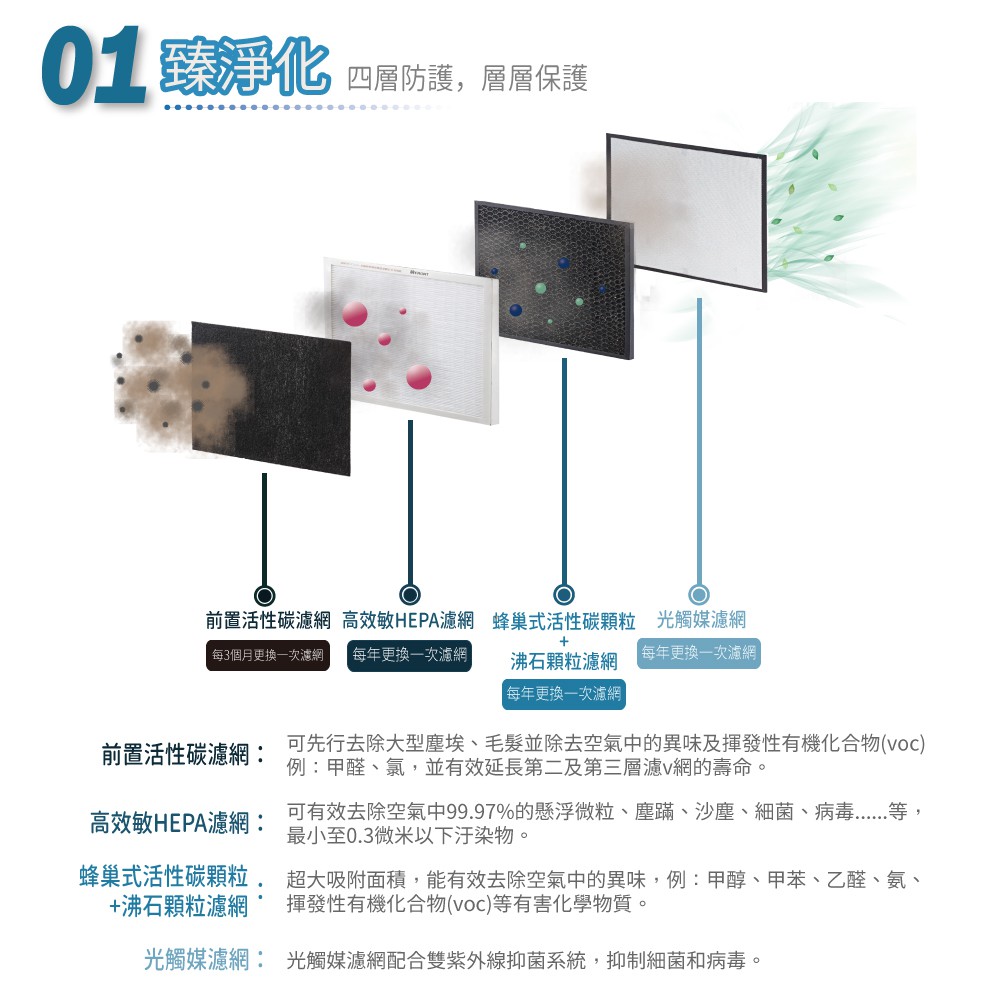 01 臻淨化 四層防護，層層保護

前置活性碳濾網
每3個月更換一次濾網

高效敏HEPA濾網
每年更換一次濾網

蜂巢式活性碳顆粒 + 沸石顆粒濾網
每年更換一次濾網

光觸媒濾網
每年更換一次濾網

前置活性碳濾網： 可先行去除大型塵埃、毛髮並除去空氣中的異味及揮發性有機化合物(voc) 例：甲醛、氯，並有效延長第二及第三層濾v網的壽命。

高效敏HEPA濾網： 可有效去除空氣中99.97%的懸浮微粒、塵蹣、沙塵、細菌、病毒......等，最小至0.3微米以下汙染物。

蜂巢式活性碳顆粒 +沸石顆粒濾網： 超大吸附面積，能有效去除空氣中的異味，例：甲醇、甲苯、乙醛、氨、揮發性有機化合物(voc)等有害化學物質。

光觸媒濾網： 光觸媒濾網配合雙紫外線抑菌系統，抑制細菌和病毒。