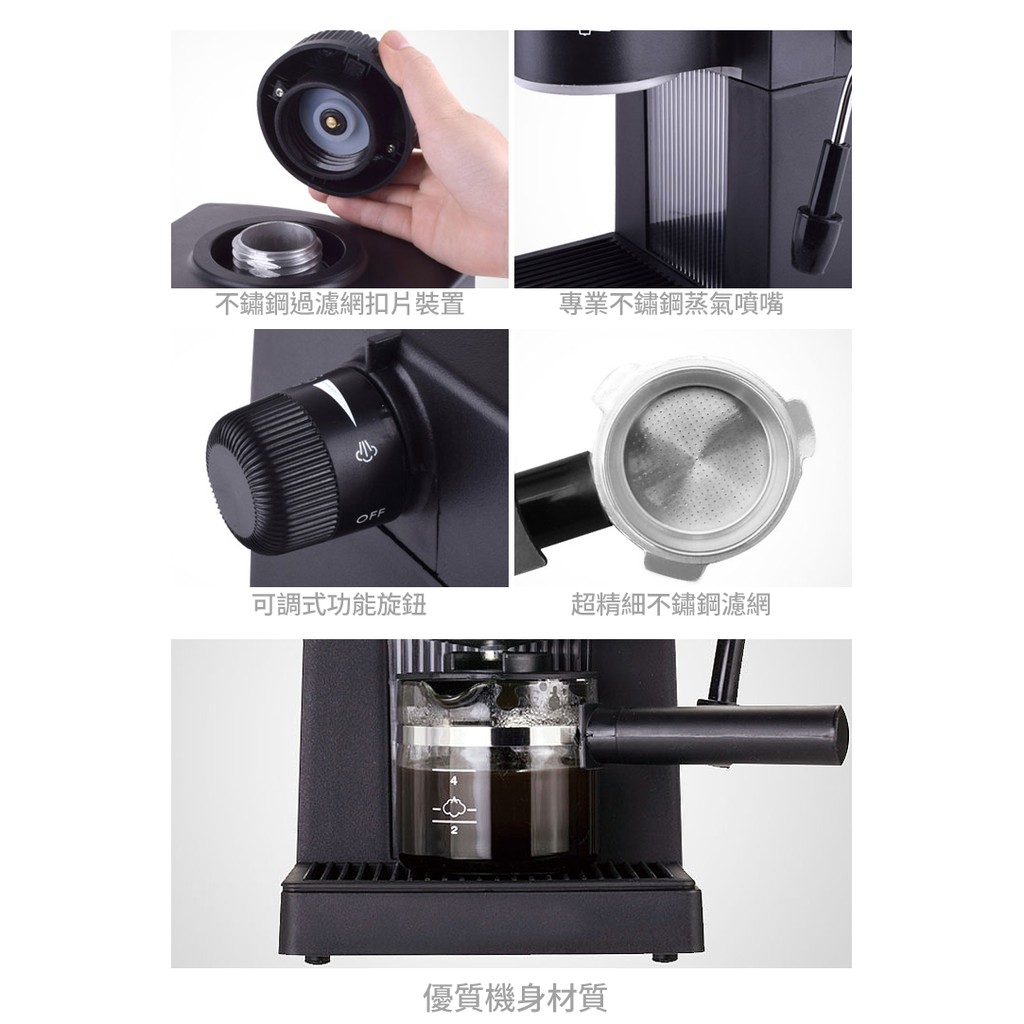 不鏽鋼過濾網扣片裝置

專業不鏽鋼蒸氣噴嘴

OFF

可調式功能旋鈕

超精細不鏽鋼濾網

4

2

優質機身材質