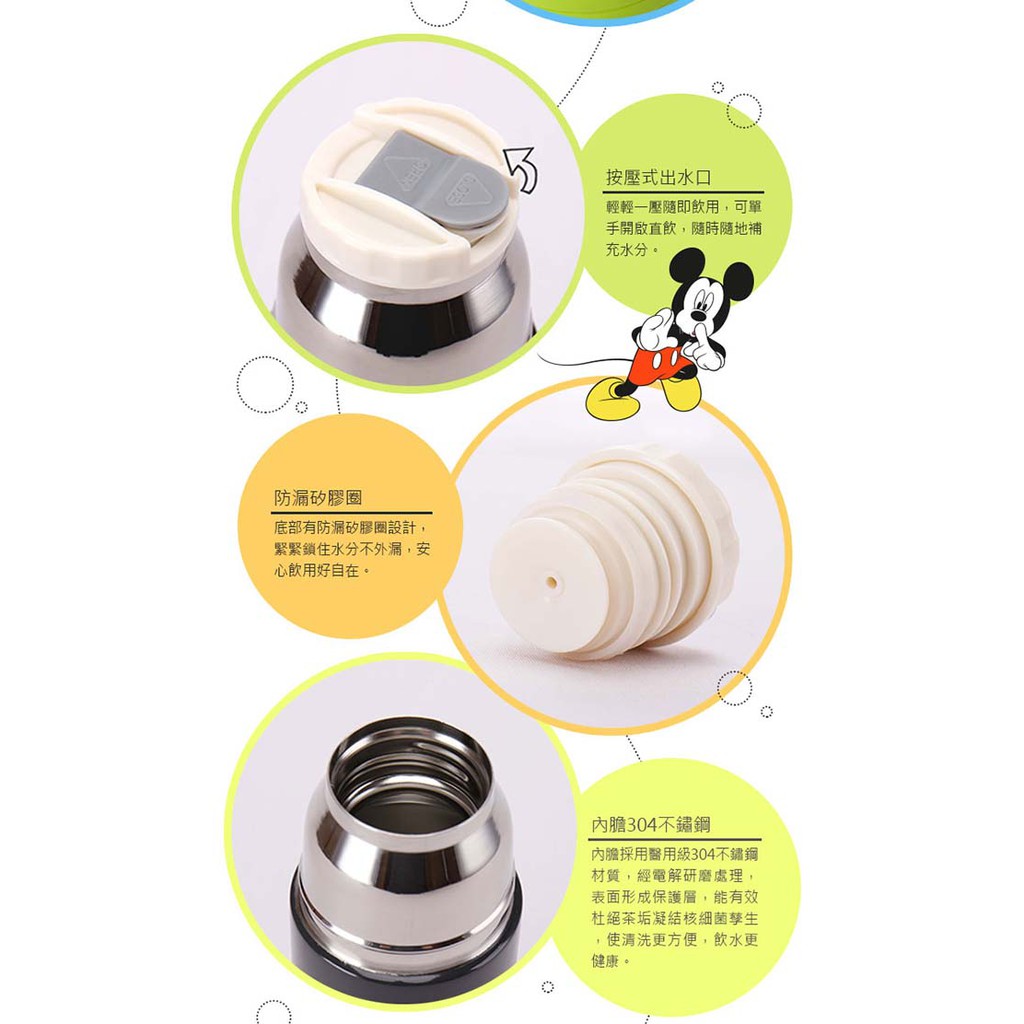 按壓式出水口

輕輕一壓隨即飲用，可單手開啟直飲，隨時隨地補充水分。

防漏矽膠圈

底部有防漏矽膠圈設計，緊緊鎖住水分不外漏，安心飲用好自在。

內膽304不鏽鋼

內膽採用醫用級304不鏽鋼材質，經電解研磨處理，表面形成保護層，能有效杜絕茶垢凝結核細菌孳生，使清洗更方便，飲水更健康。