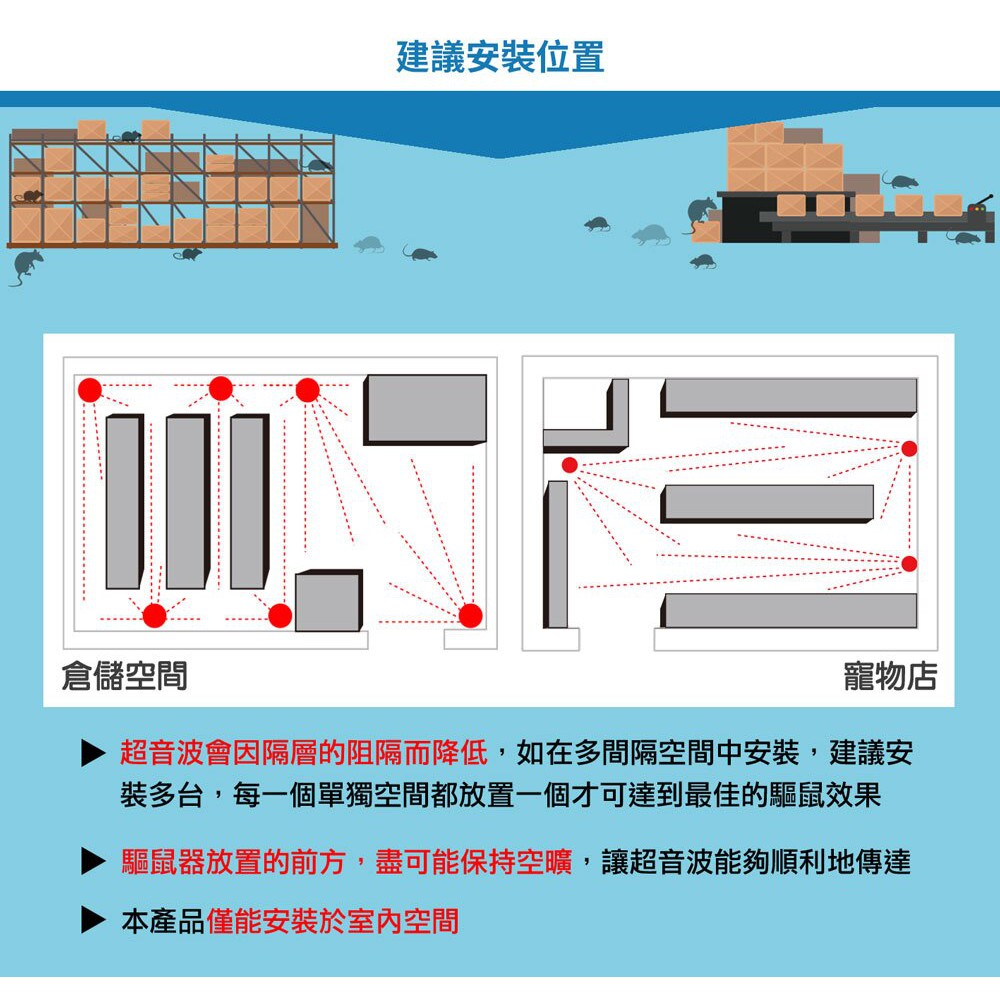 建議安裝位置

倉儲空間

寵物店

▶ 超音波會因隔層的阻隔而降低，如在多間隔空間中安裝，建議安裝多台，每一個單獨空間都放置一個才可達到最佳的驅鼠效果

▶ 驅鼠器放置的前方，盡可能保持空曠，讓超音波能夠順利地傳達

▶ 本產品僅能安裝於室內空間