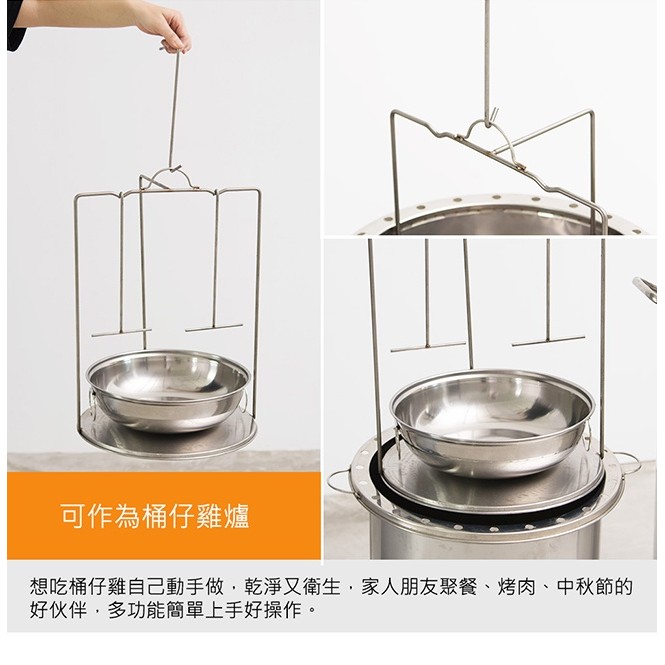 可作為桶仔雞爐

想吃桶仔雞自己動手做，乾淨又衛生，家人朋友聚餐、烤肉、中秋節的好伙伴，多功能簡單上手好操作。