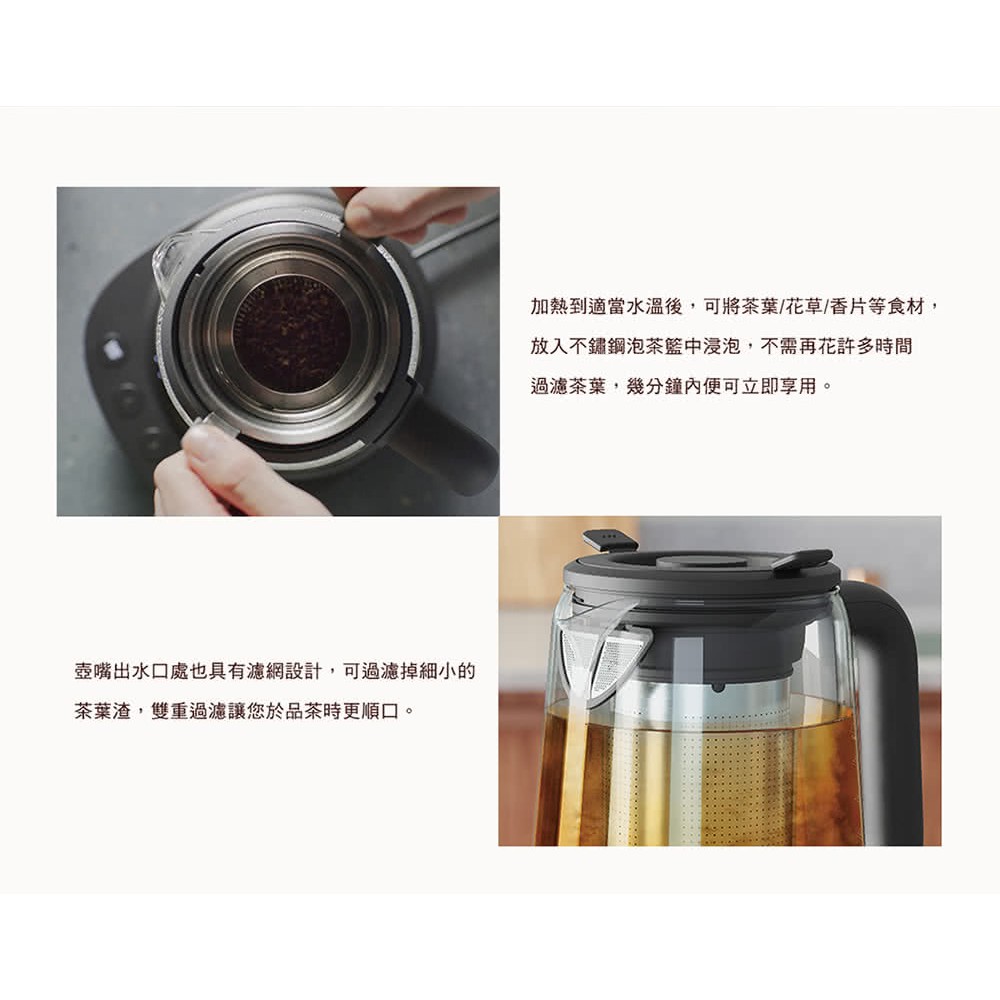 加熱到適當水溫後，可將茶葉/花草/香片等食材，放入不鏽鋼泡茶籃中浸泡，不需再花許多時間過濾茶葉，幾分鐘內便可立即享用。

壺嘴出水口處也具有濾網設計，可過濾掉細小的茶葉渣，雙重過濾讓您於品茶時更順口。