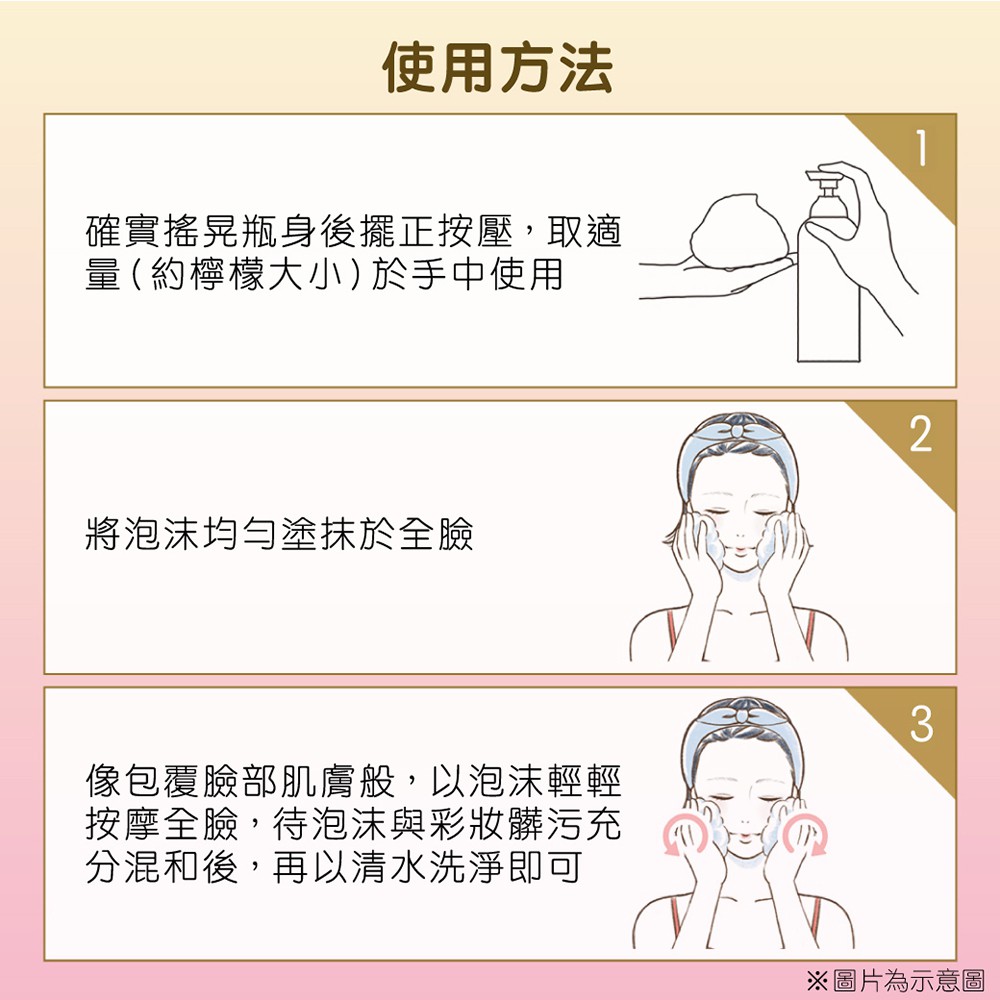 使用方法

1

確實搖晃瓶身後擺正按壓，取適量（約檸檬大小）於手中使用

2

將泡沫均勻塗抹於全臉

3

像包覆臉部肌膚般，以泡沫輕輕按摩全臉，待泡沫與彩妝髒污充分混和後，再以清水洗淨即可

※圖片為示意圖