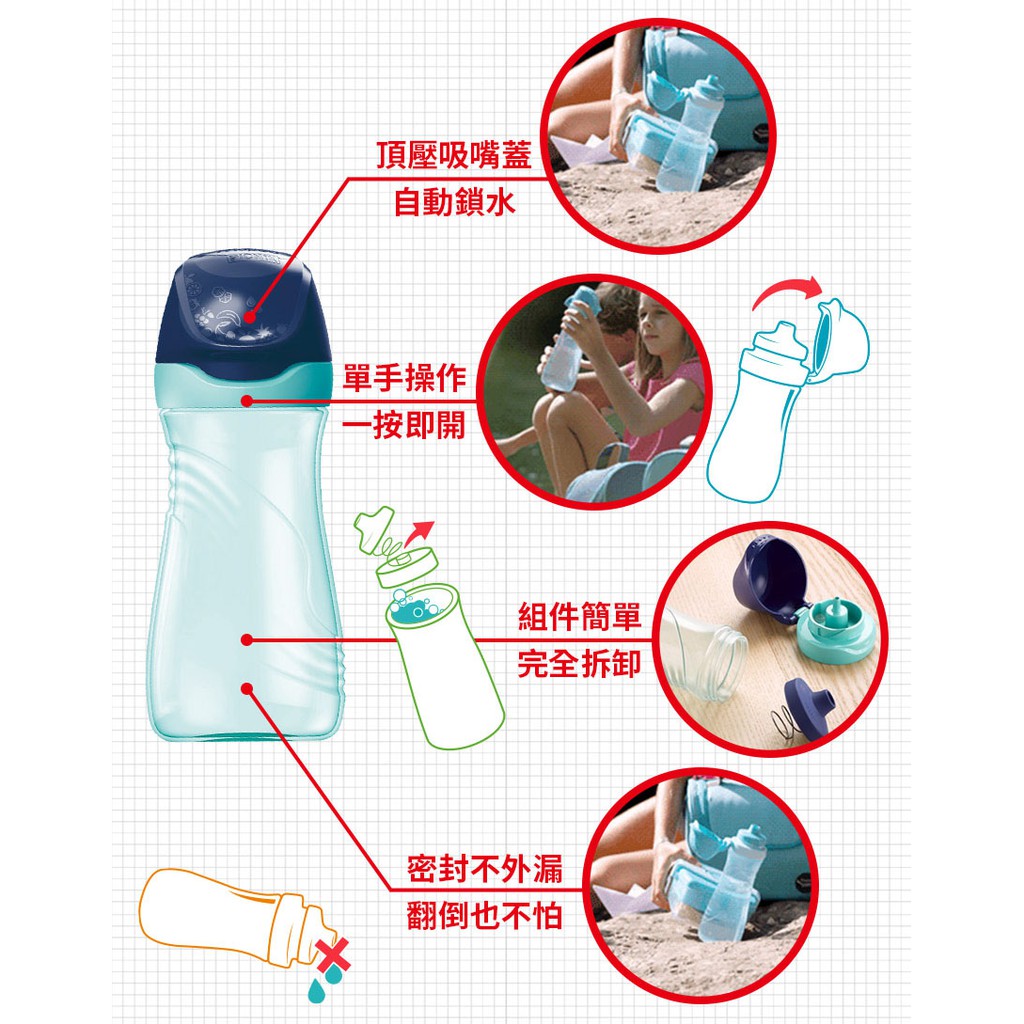 頂壓吸嘴蓋
自動鎖水

單手操作
一按即開

組件簡單
完全拆卸

密封不外漏
翻倒也不怕