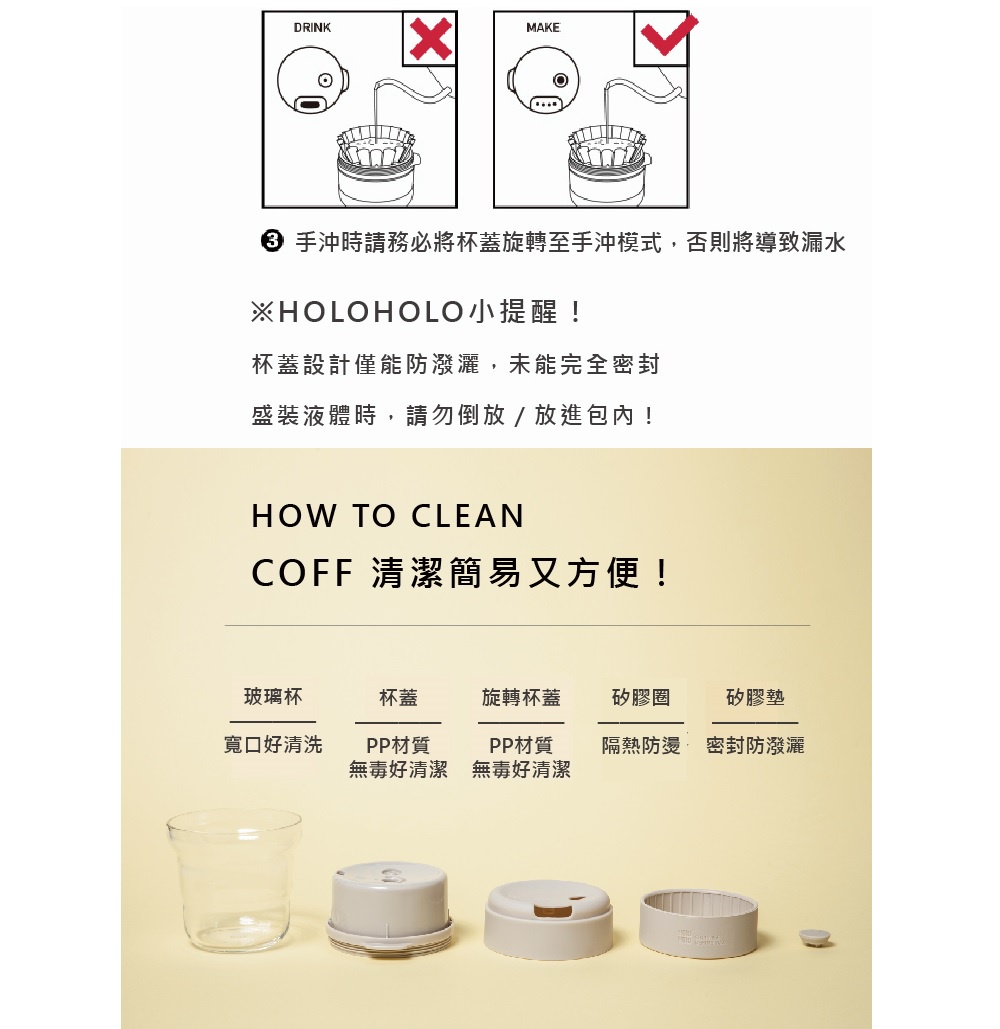 DRINK

MAKE

❸ 手沖時請務必將杯蓋旋轉至手沖模式，否則將導致漏水

※HOLOHOLO小提醒！

杯蓋設計僅能防潑灑，未能完全密封

盛裝液體時，請勿倒放 / 放進包內！

HOW TO CLEAN

COFF 清潔簡易又方便！

玻璃杯
寬口好清洗

杯蓋
PP材質
無毒好清潔

旋轉杯蓋
PP材質
無毒好清潔

矽膠圈
隔熱防燙

矽膠墊
密封防潑灑