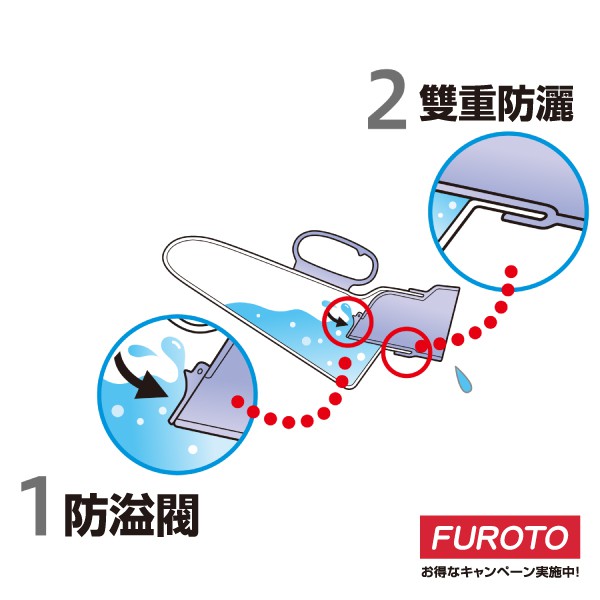 2 雙重防灑

1 防溢閥

FUROTO

お得なキャンペーン実施中!