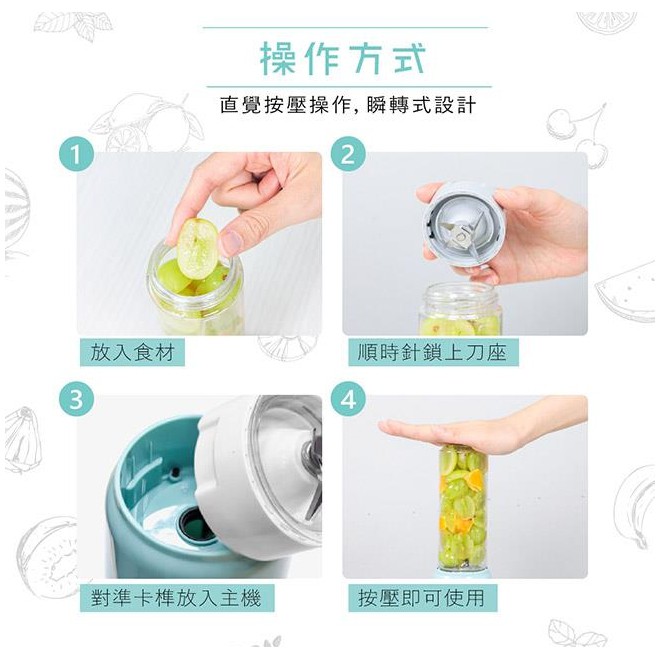 操作方式

直覺按壓操作, 瞬轉式設計

1

放入食材

2

順時針鎖上刀座

3

對準卡榫放入主機

4

按壓即可使用