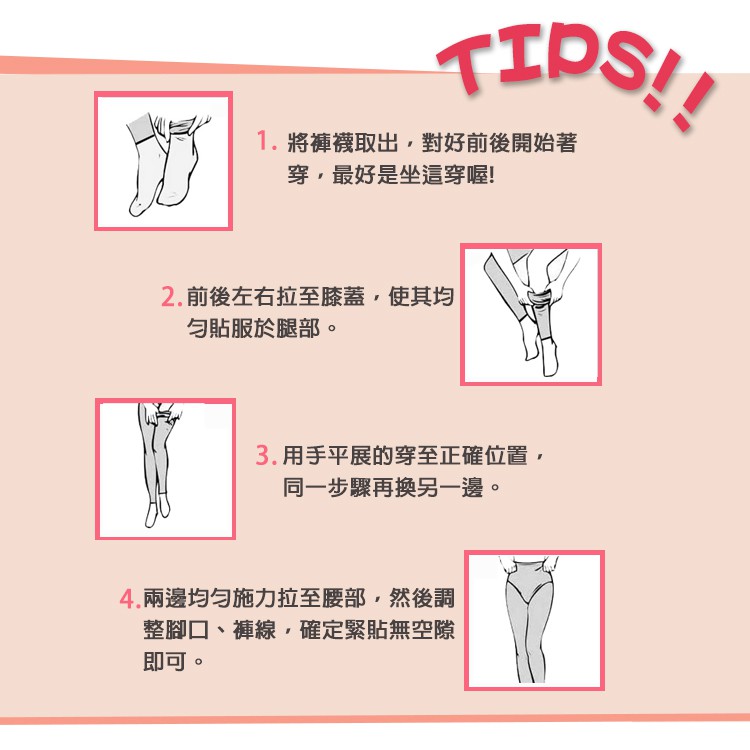 TIPS!!

1. 將褲襪取出，對好前後開始著穿，最好是坐這穿喔!

2. 前後左右拉至膝蓋，使其均勻貼服於腿部。

3. 用手平展的穿至正確位置，同一步驟再換另一邊。

4. 兩邊均勻施力拉至腰部，然後調整腳口、褲線，確定緊貼無空隙即可。