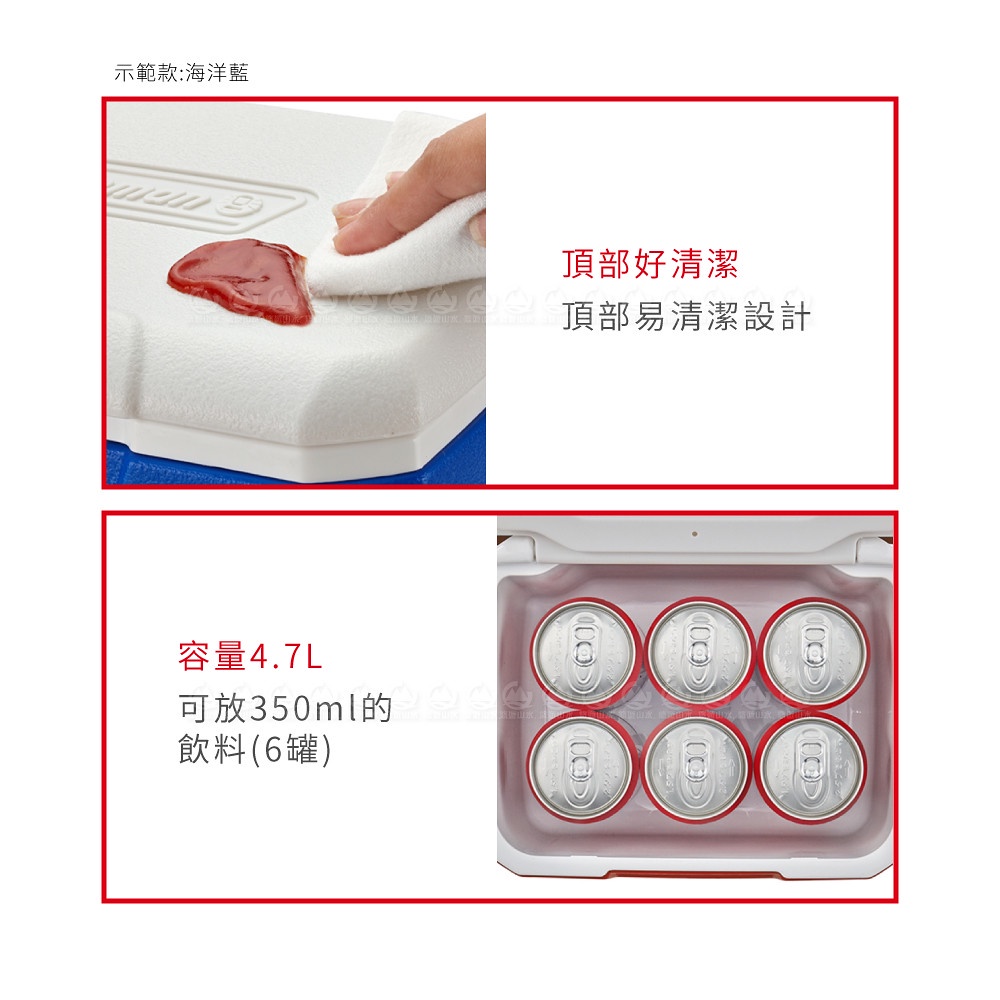 示範款:海洋藍

頂部好清潔
頂部易清潔設計

容量4.7L
可放350ml的飲料(6罐)