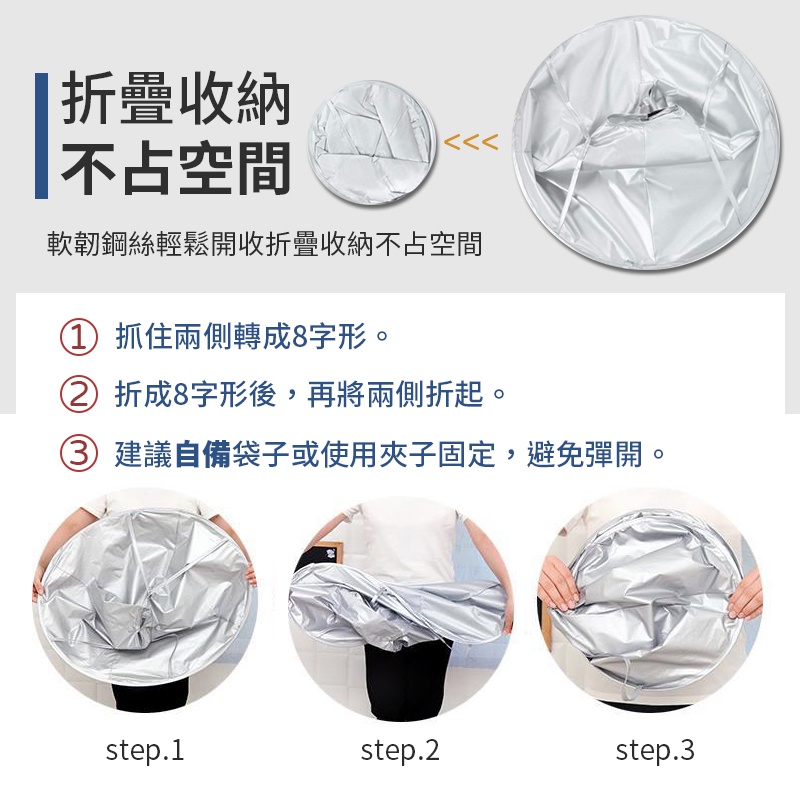 折疊收納
不占空間

<<<

軟韌鋼絲輕鬆開收折疊收納不占空間

① 抓住兩側轉成8字形。

② 折成8字形後，再將兩側折起。

③ 建議自備袋子或使用夾子固定，避免彈開。

step.1

step.2

step.3