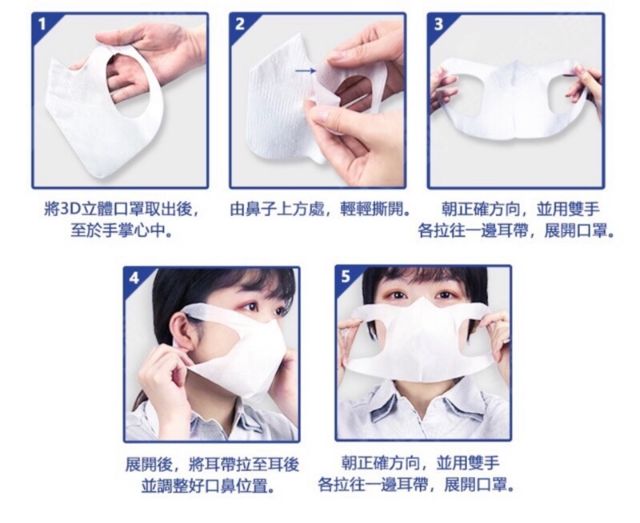 1

將3D立體口罩取出後，至於手掌心中。

2

由鼻子上方處，輕輕撕開。

3

朝正確方向，並用雙手各拉往一邊耳帶，展開口罩。

4

展開後，將耳帶拉至耳後並調整好口鼻位置。

5

朝正確方向，並用雙手各拉往一邊耳帶，展開口罩。