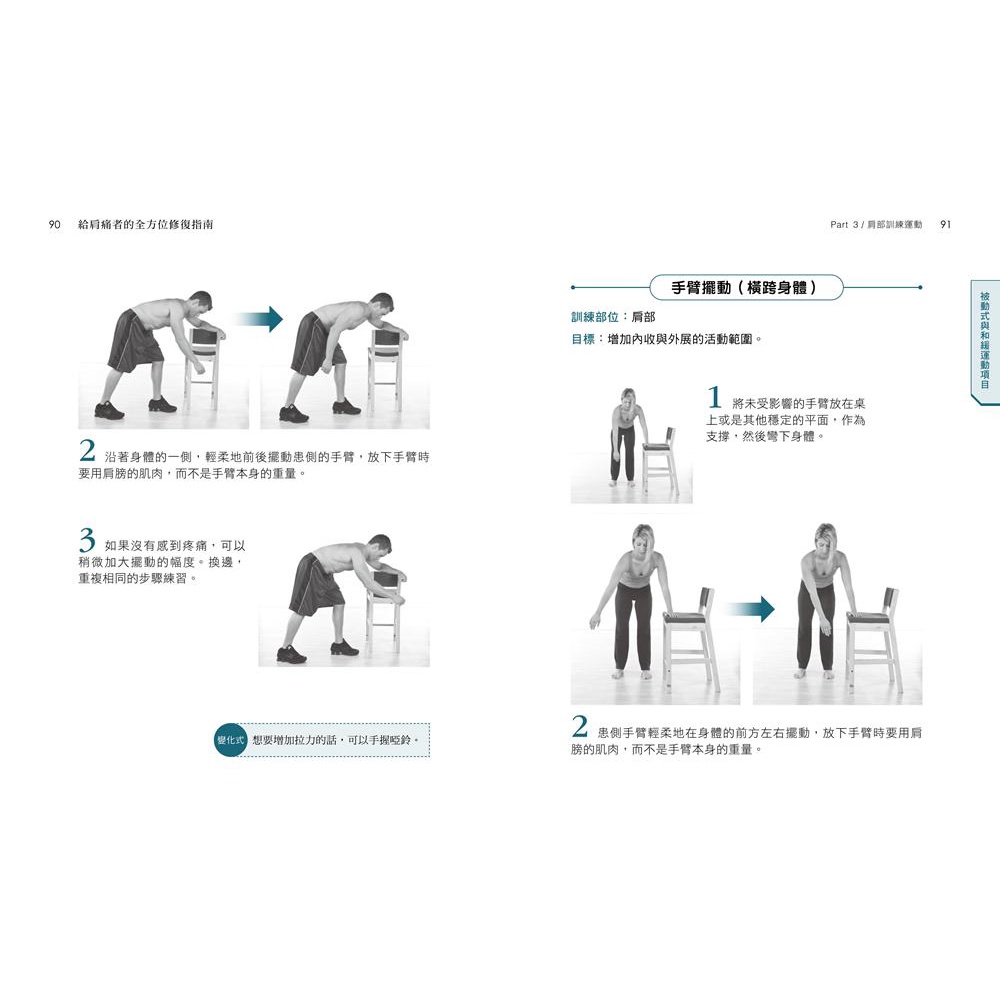 90 給肩痛者的全方位修復指南

2 沿著身體的一側，輕柔地前後擺動患側的手臂，放下手臂時要用肩膀的肌肉，而不是手臂本身的重量。

3 如果沒有感到疼痛，可以稍微加大擺動的幅度。換邊，重複相同的步驟練習。

變化式 想要增加拉力的話，可以手握啞鈴。

Part 3 / 肩部訓練運動 91

被動式與和緩運動項目

手臂擺動（橫跨身體）

訓練部位：肩部
目標：增加內收與外展的活動範圍。

1 將未受影響的手臂放在桌上或是其他穩定的平面，作為支撐，然後彎下身體。

2 患側手臂輕柔地在身體的前方左右擺動，放下手臂時要用肩膀的肌肉，而不是手臂本身的重量。